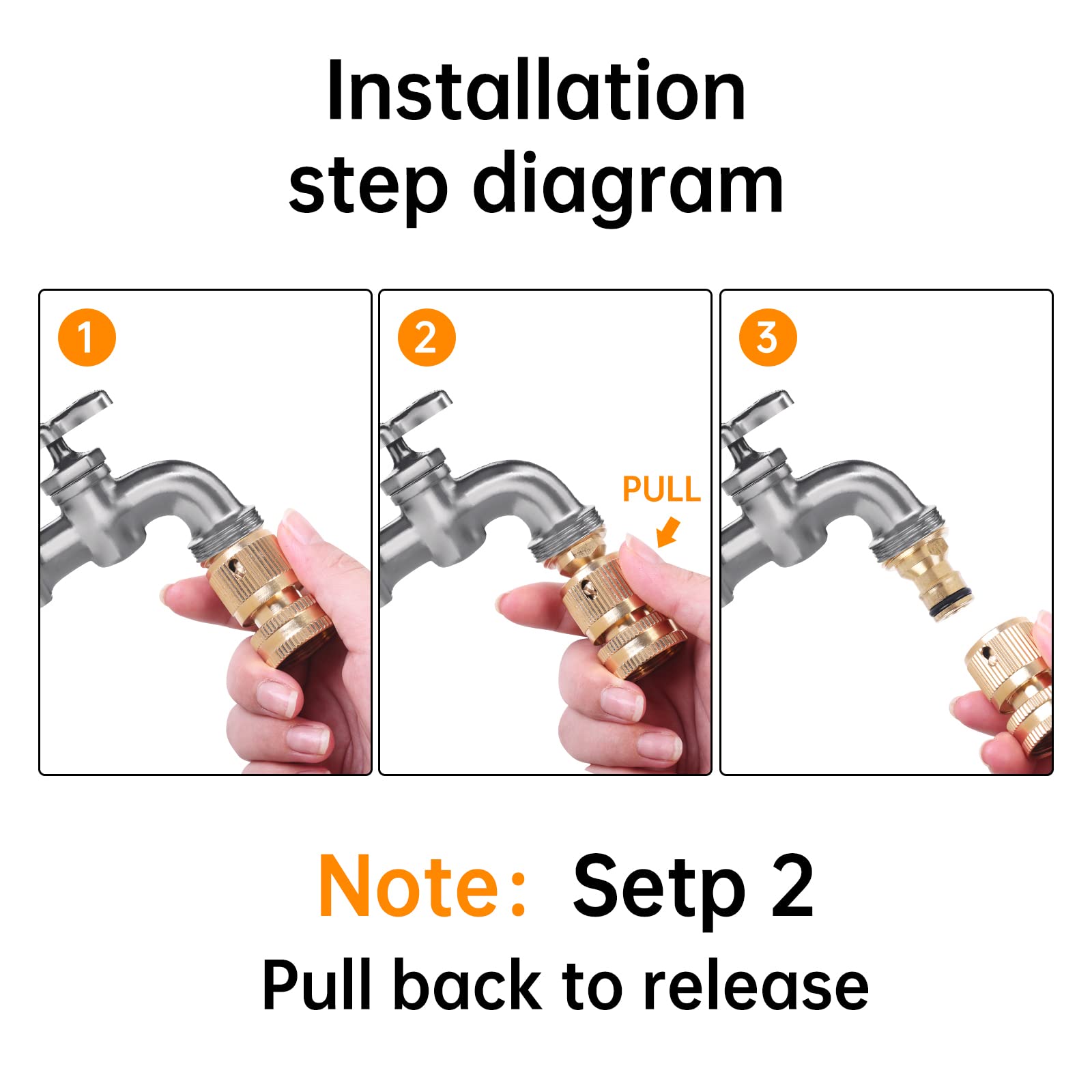 Installation step diagram

1

2

PULL

3

Note: Setp 2

Pull back to release