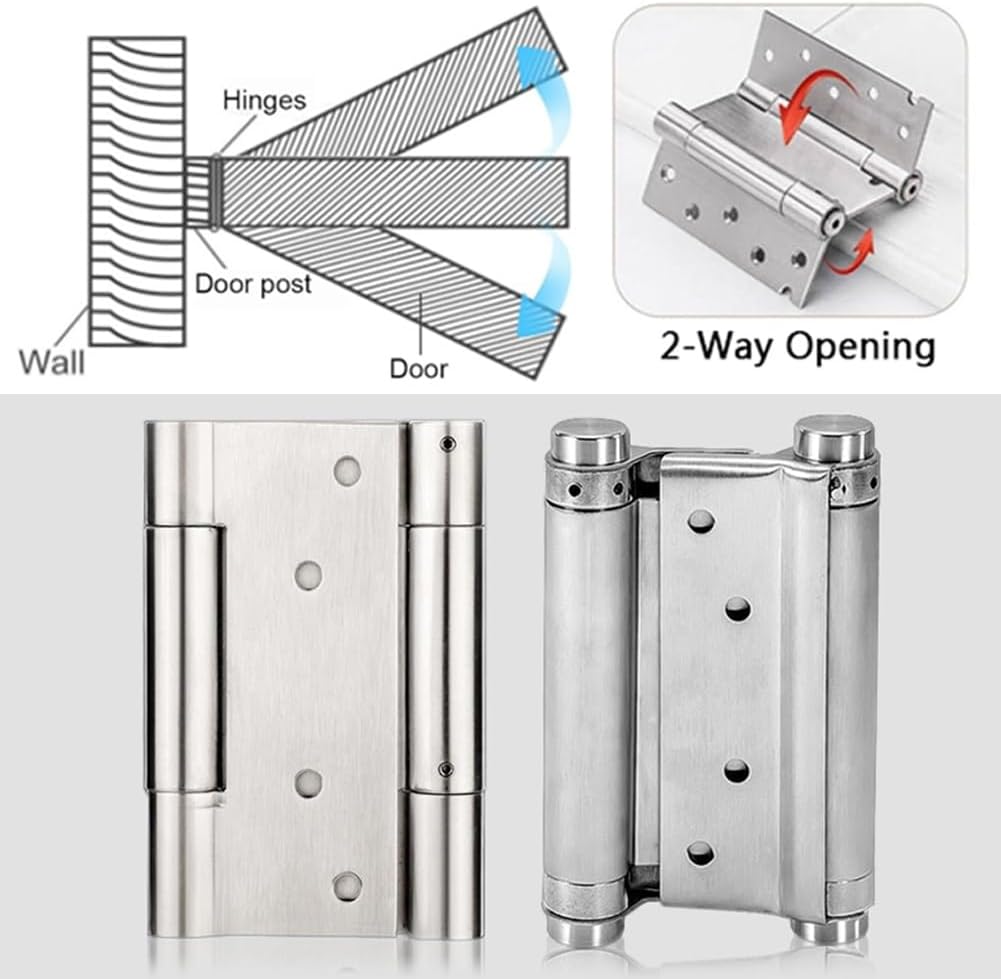 Hinges
Door post
Wall
Door
2-Way Opening