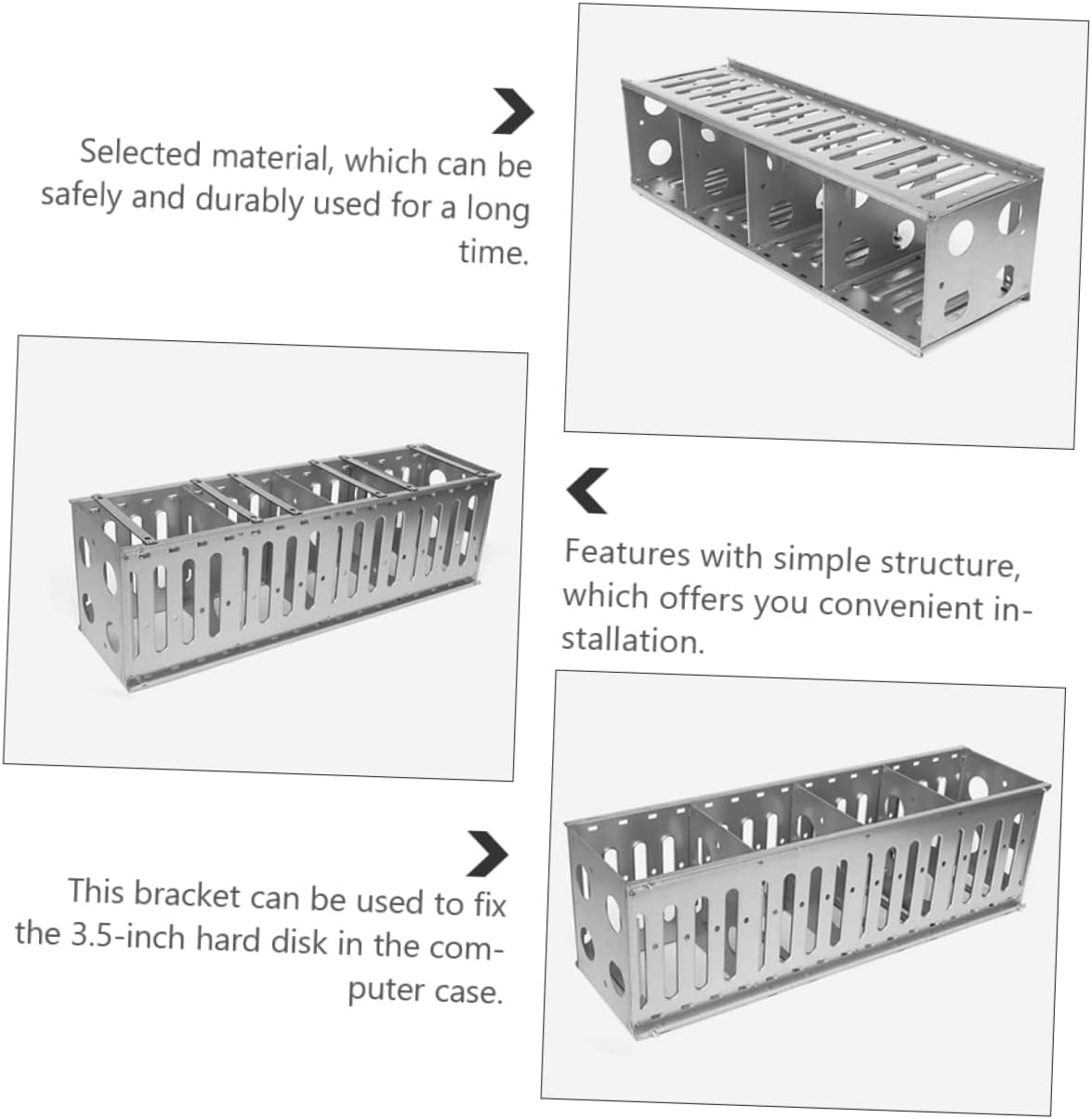 Selected material, which can be safely and durably used for a long time.

Features with simple structure, which offers you convenient installation.

This bracket can be used to fix the 3.5-inch hard disk in the computer case.