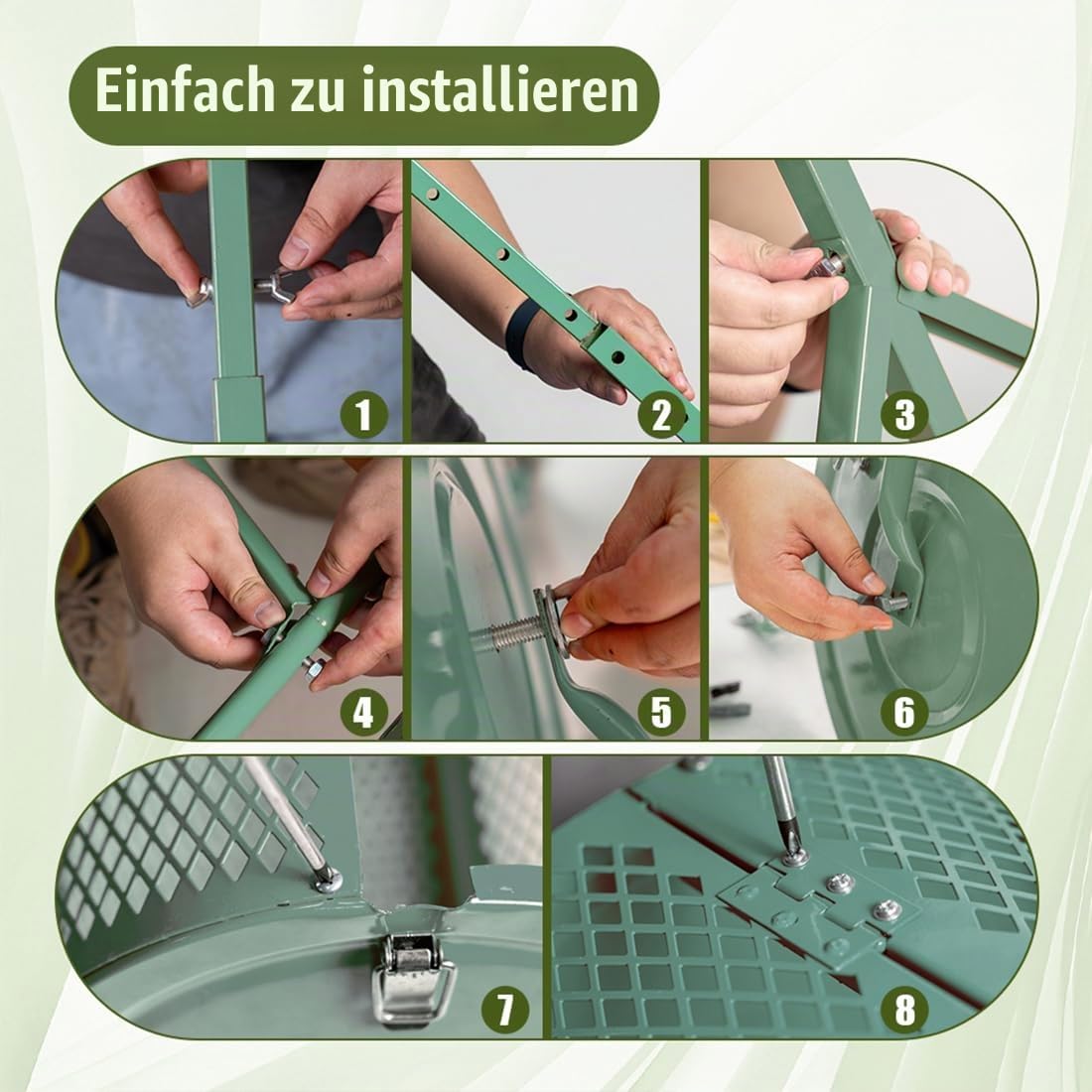 Einfach zu installieren

1

2

3

4

5

6

7

8