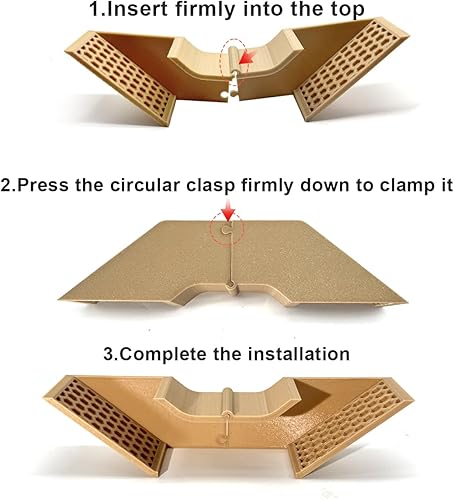 1.Insert firmly into the top

2.Press the circular clasp firmly down to clamp it

3.Complete the installation