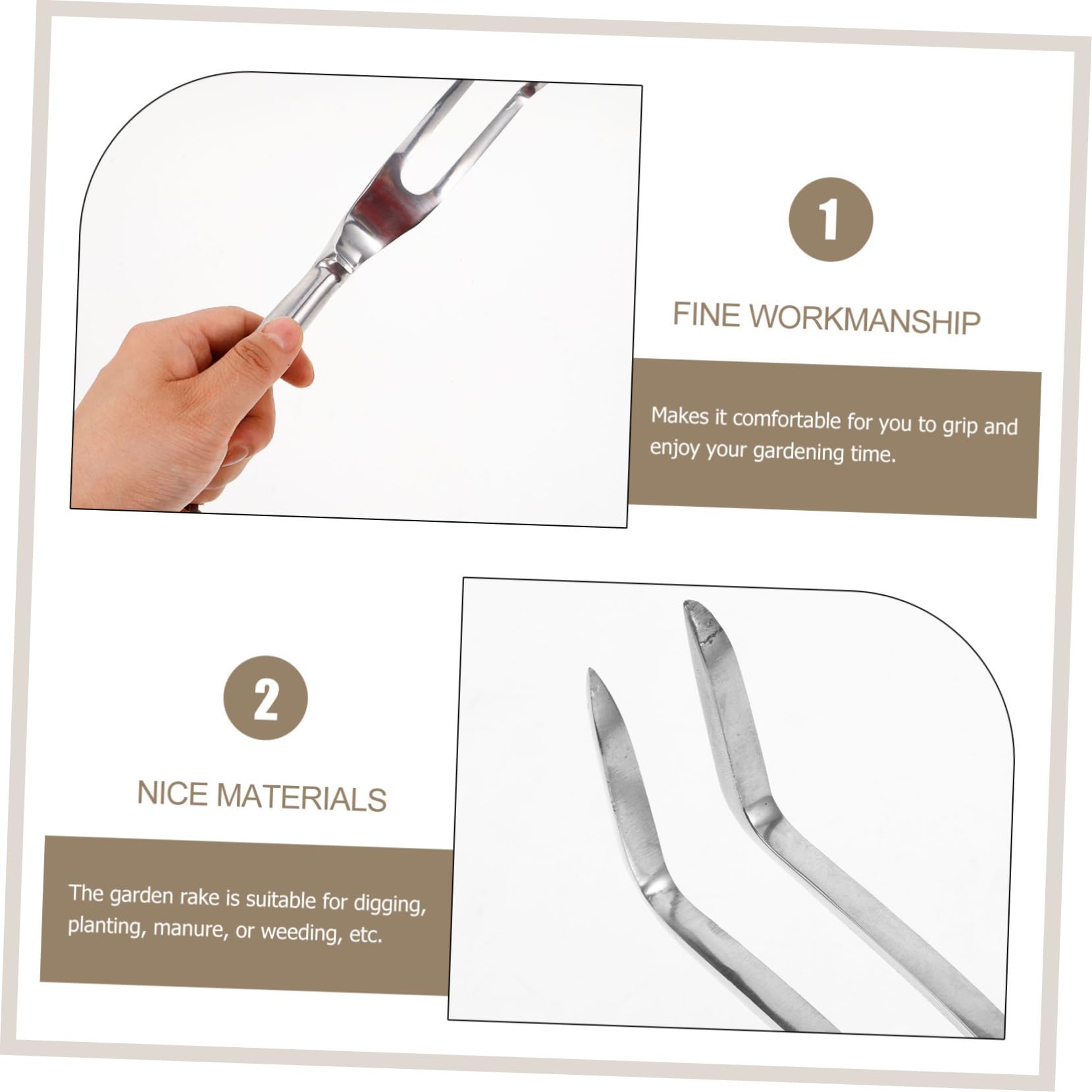 1

FINE WORKMANSHIP

Makes it comfortable for you to grip and enjoy your gardening time.

2

NICE MATERIALS

The garden rake is suitable for digging, planting, manure, or weeding, etc.