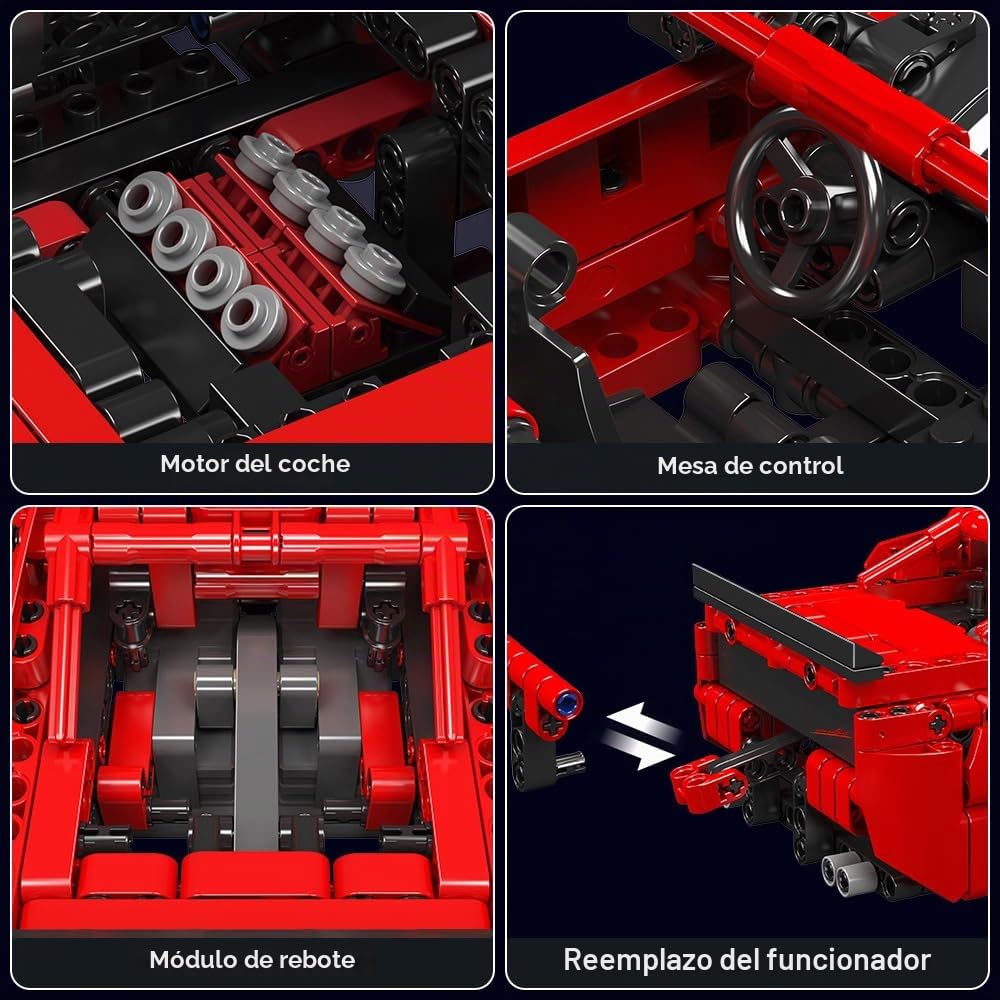 Motor del coche

Mesa de control

Módulo de rebote

Reemplazo del funcionador