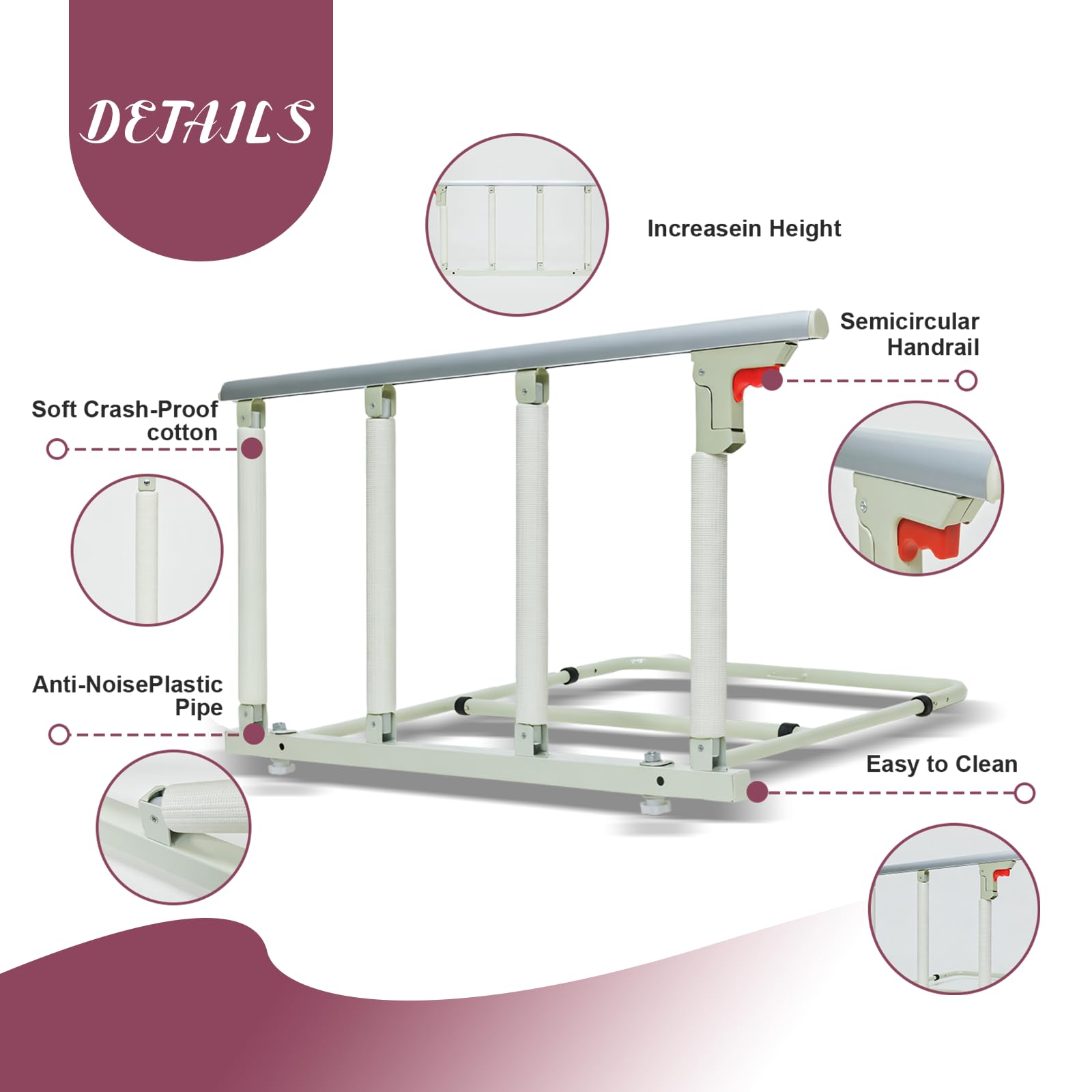 DETAILS

Increasein Height

Semicircular Handrail

Soft Crash-Proof cotton

Anti-NoisePlastic Pipe

Easy to Clean