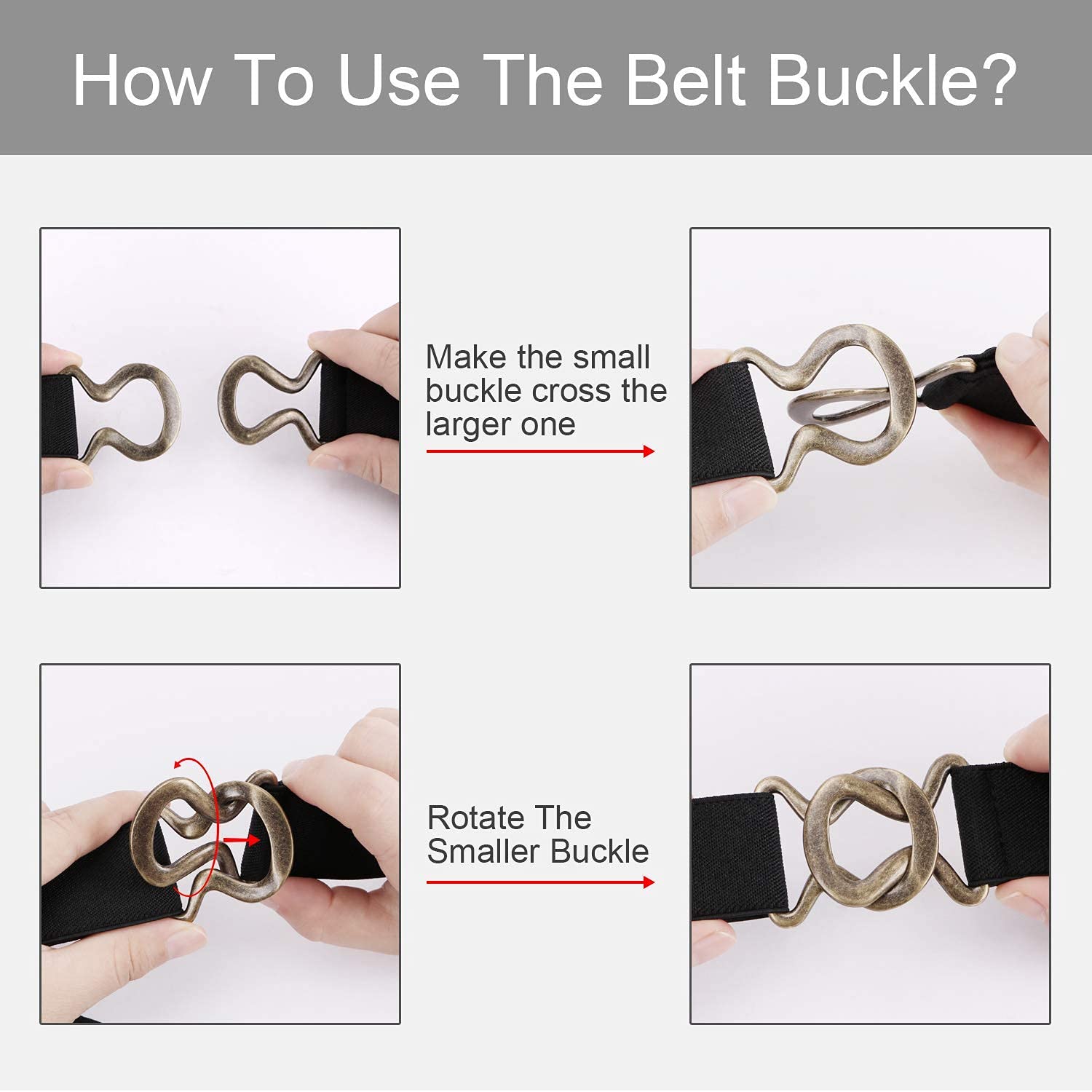 How To Use The Belt Buckle?

Make the small buckle cross the larger one

Rotate The Smaller Buckle