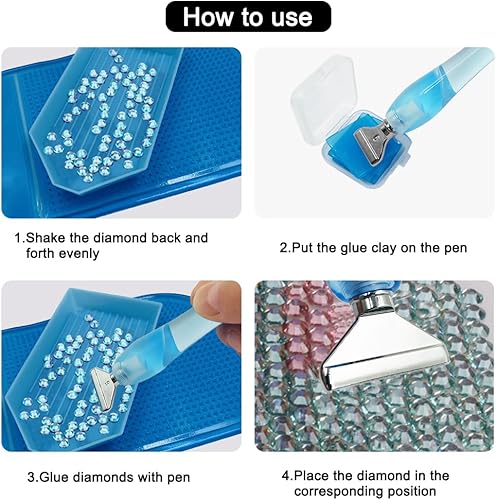 How to use

1.Shake the diamond back and forth evenly

2.Put the glue clay on the pen

3.Glue diamonds with pen

4.Place the diamond in the corresponding position