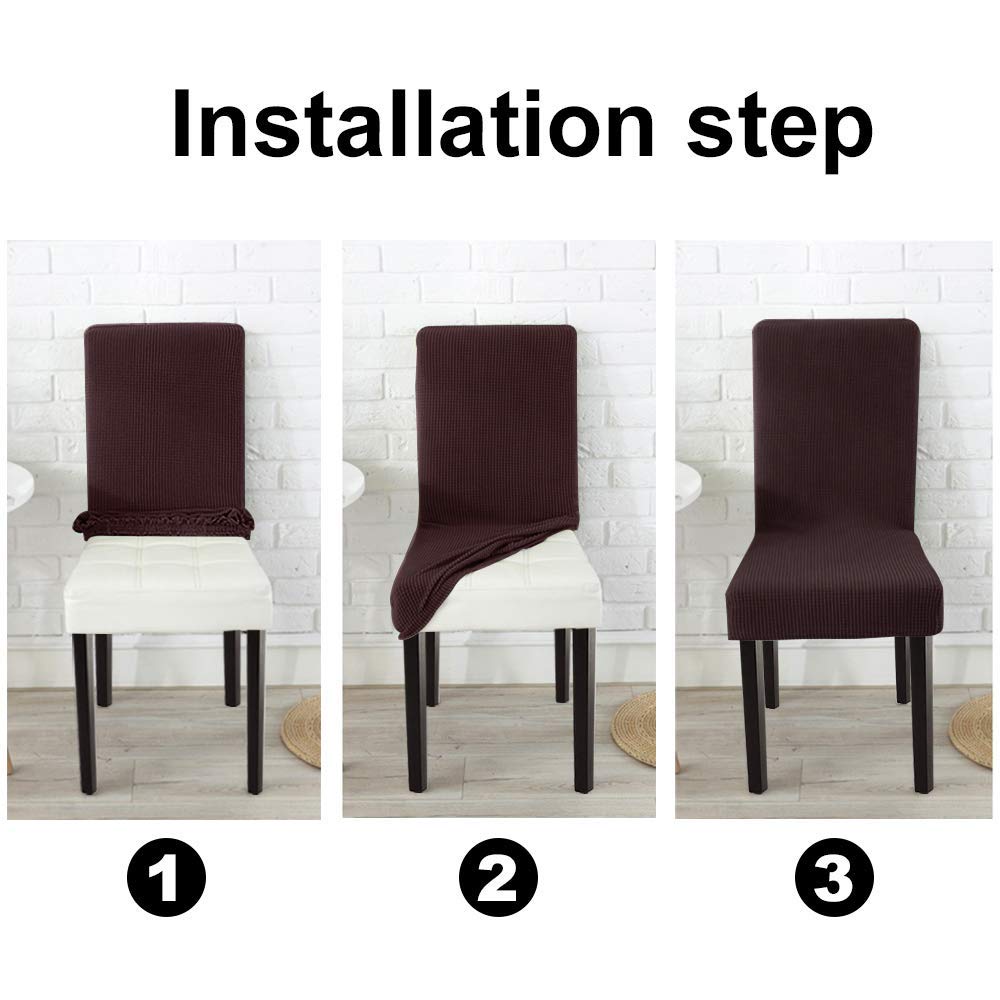 Installation step

1

2

3