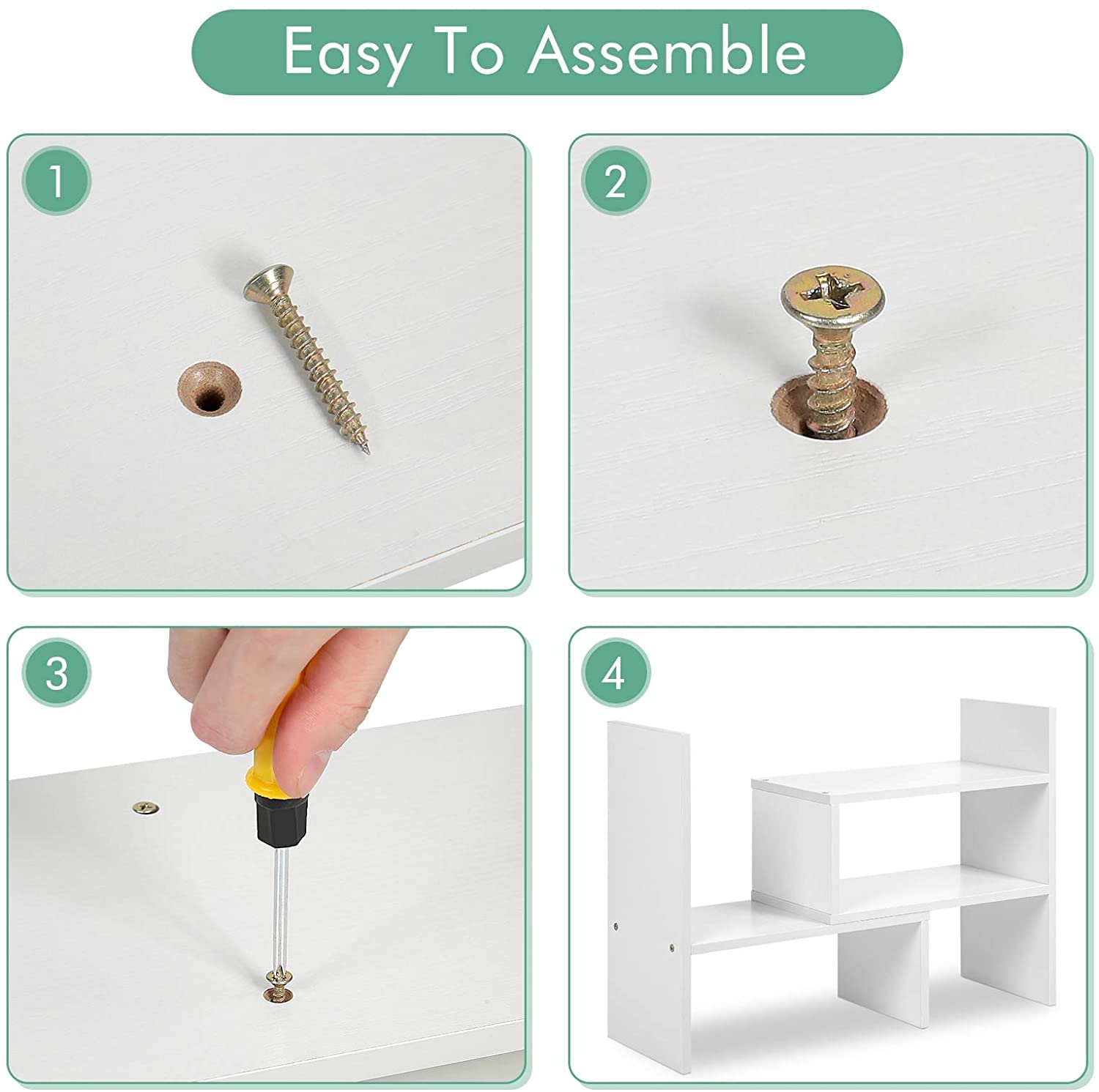 Easy To Assemble

1

2

3

4