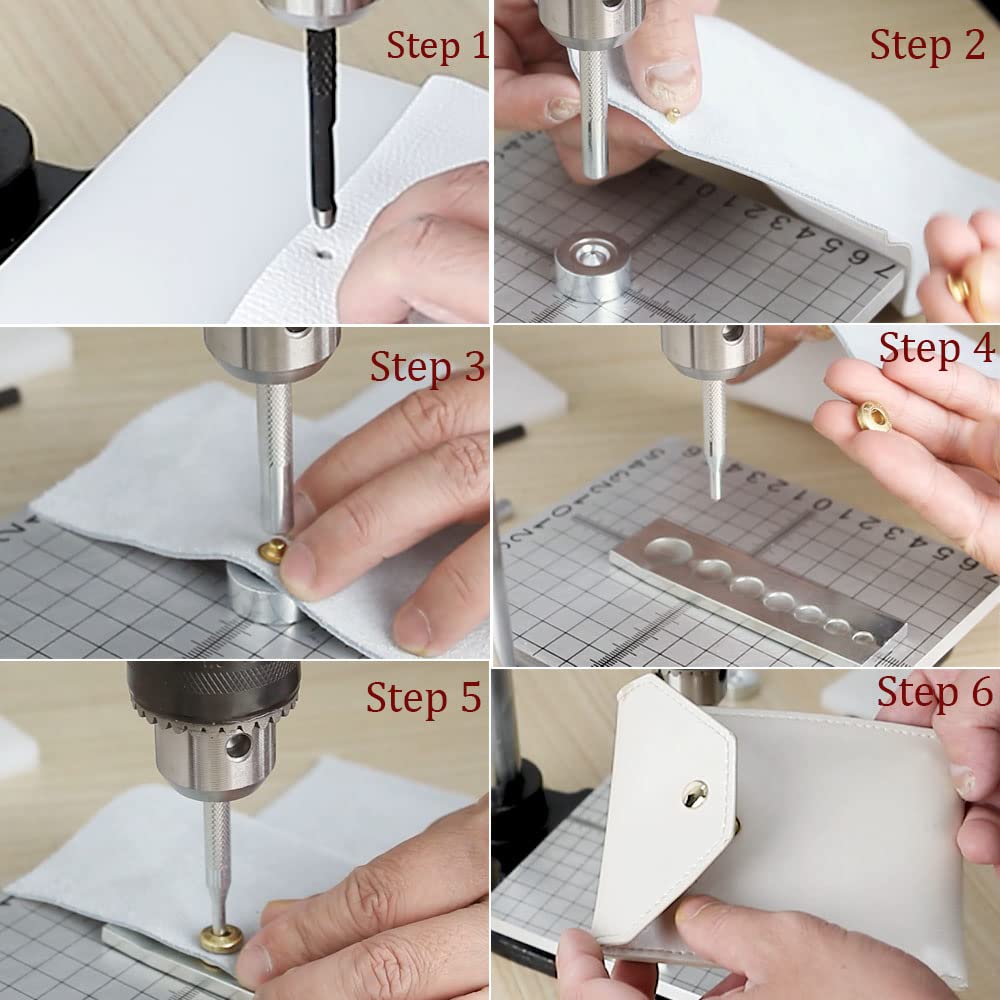 Step 1

Step 2

Step 3

Step 4

Step 5

Step 6