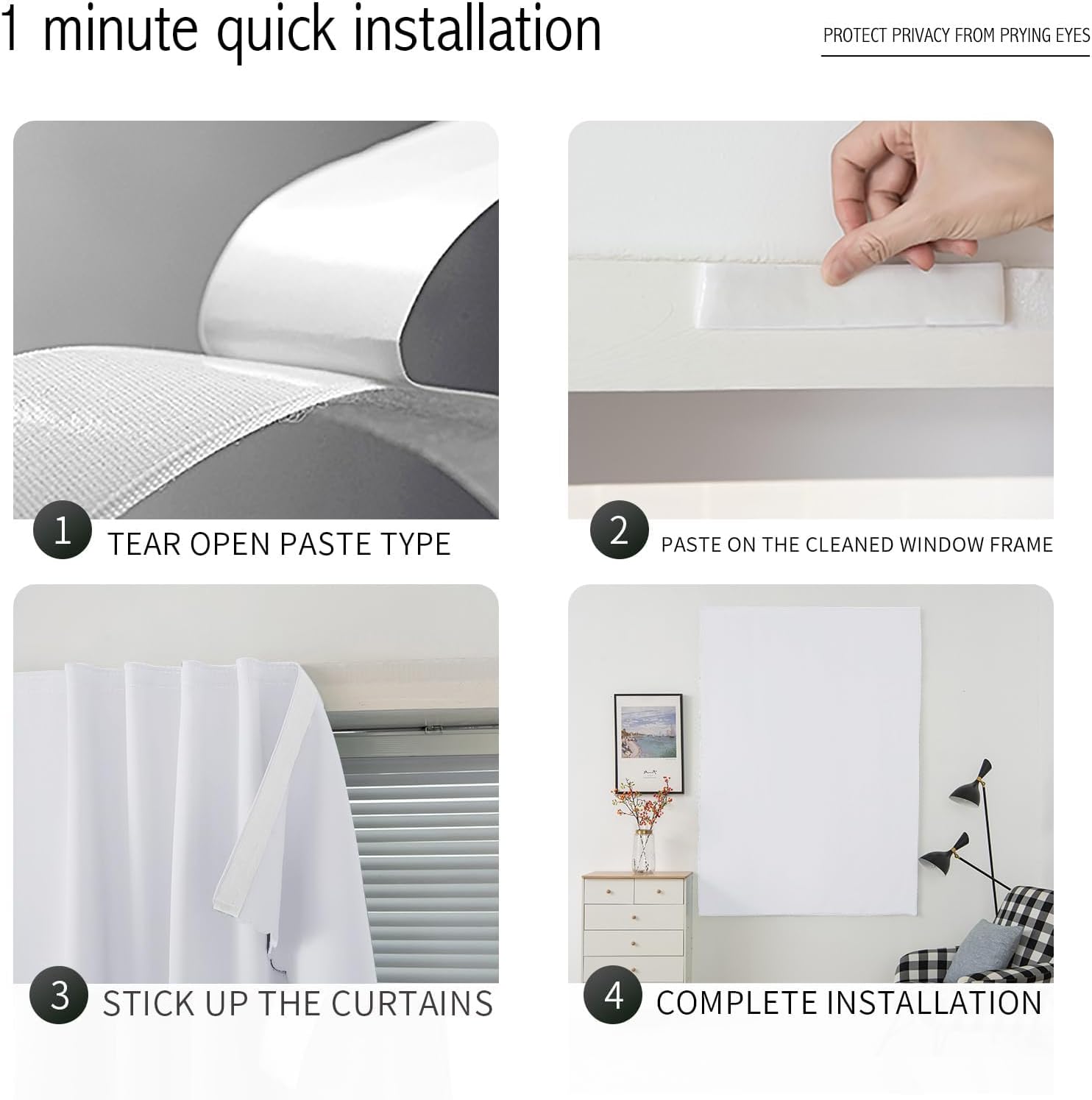 1 minute quick installation

PROTECT PRIVACY FROM PRYING EYES

1 TEAR OPEN PASTE TYPE

2 PASTE ON THE CLEANED WINDOW FRAME

3 STICK UP THE CURTAINS

4 COMPLETE INSTALLATION