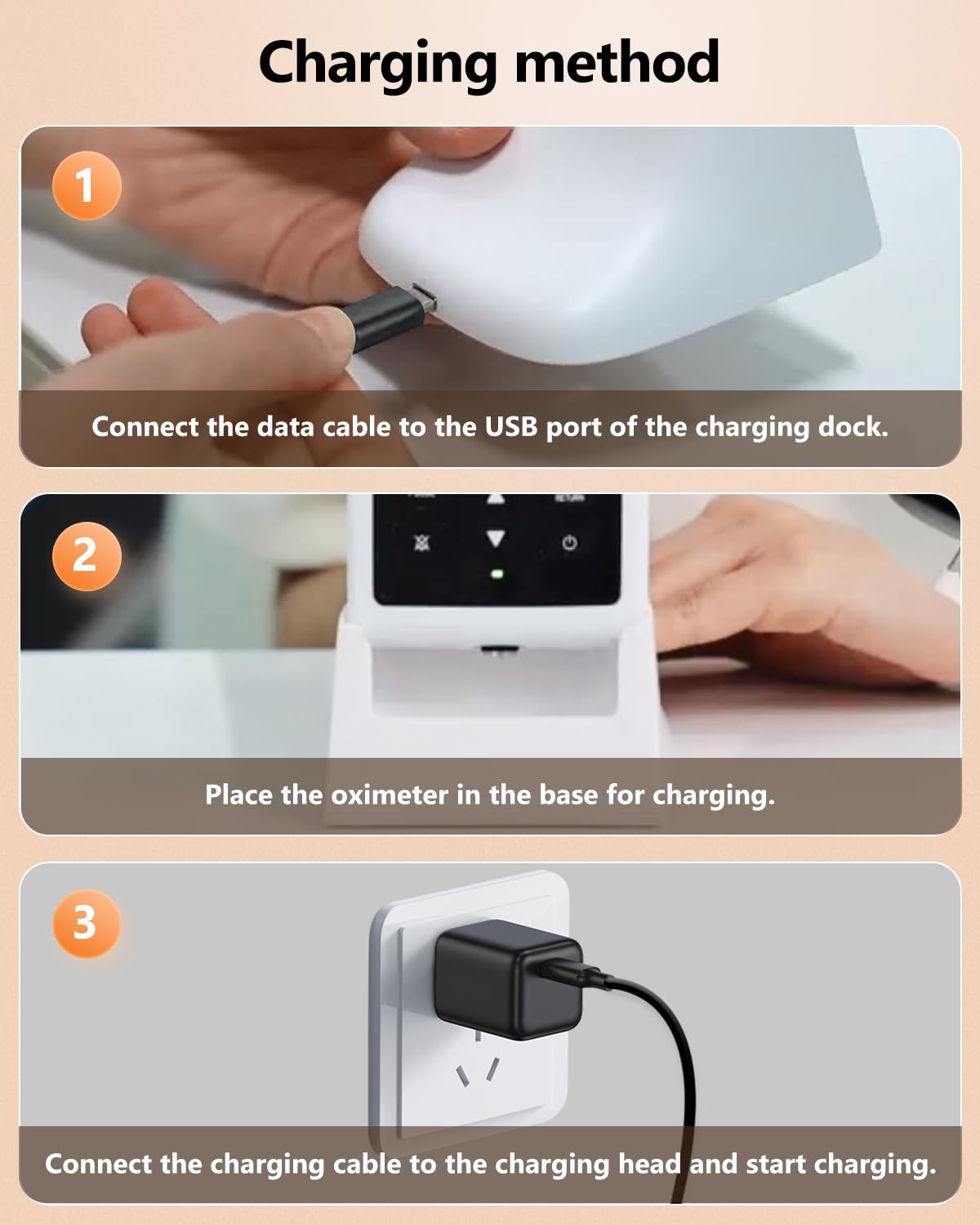 Charging method

1

Connect the data cable to the USB port of the charging dock.

2

Place the oximeter in the base for charging.

3

Connect the charging cable to the charging head and start charging.