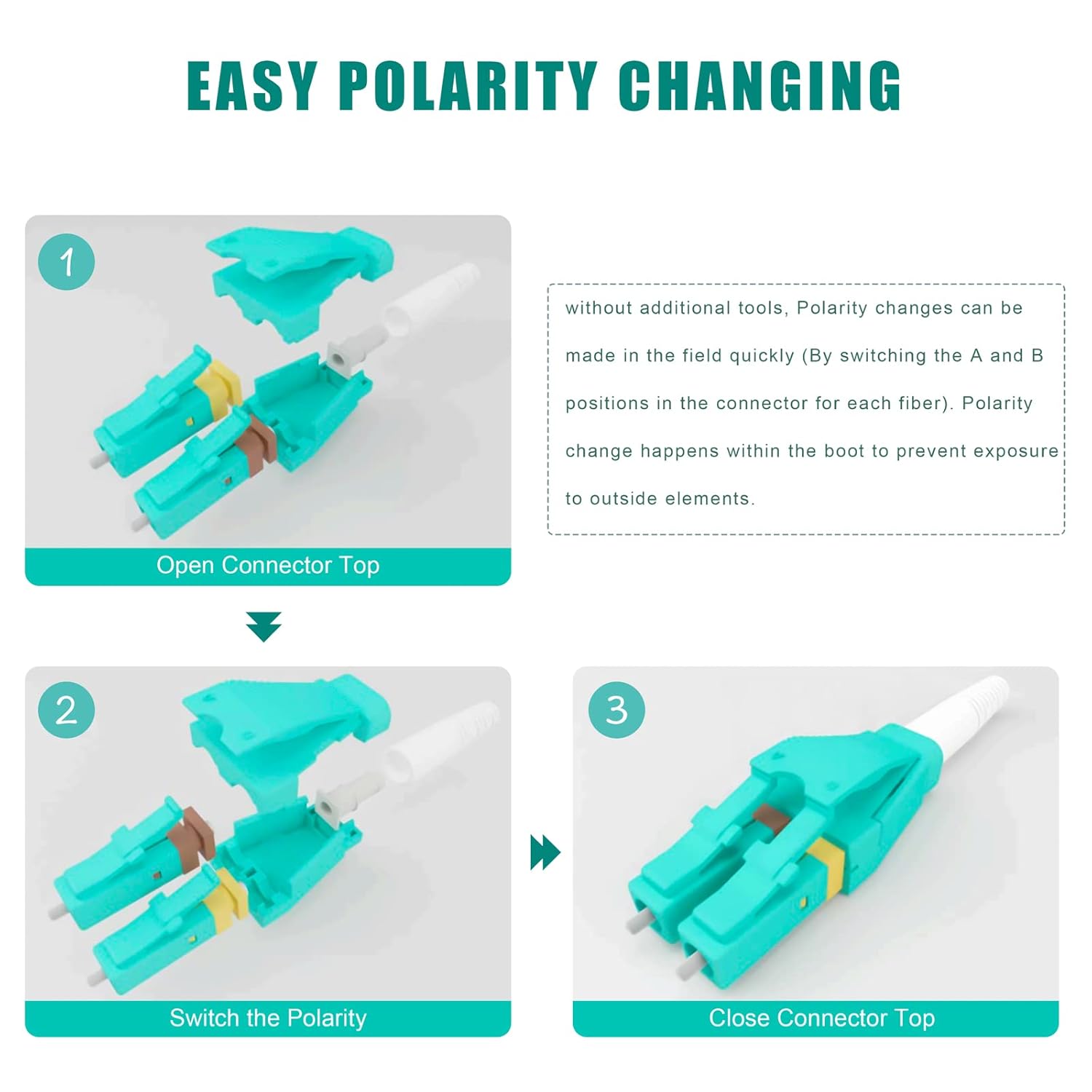 EASY POLARITY CHANGING

1

Open Connector Top

without additional tools, Polarity changes can be made in the field quickly (By switching the A and B positions in the connector for each fiber). Polarity change happens within the boot to prevent exposure to outside elements.

2

Switch the Polarity

3

Close Connector Top