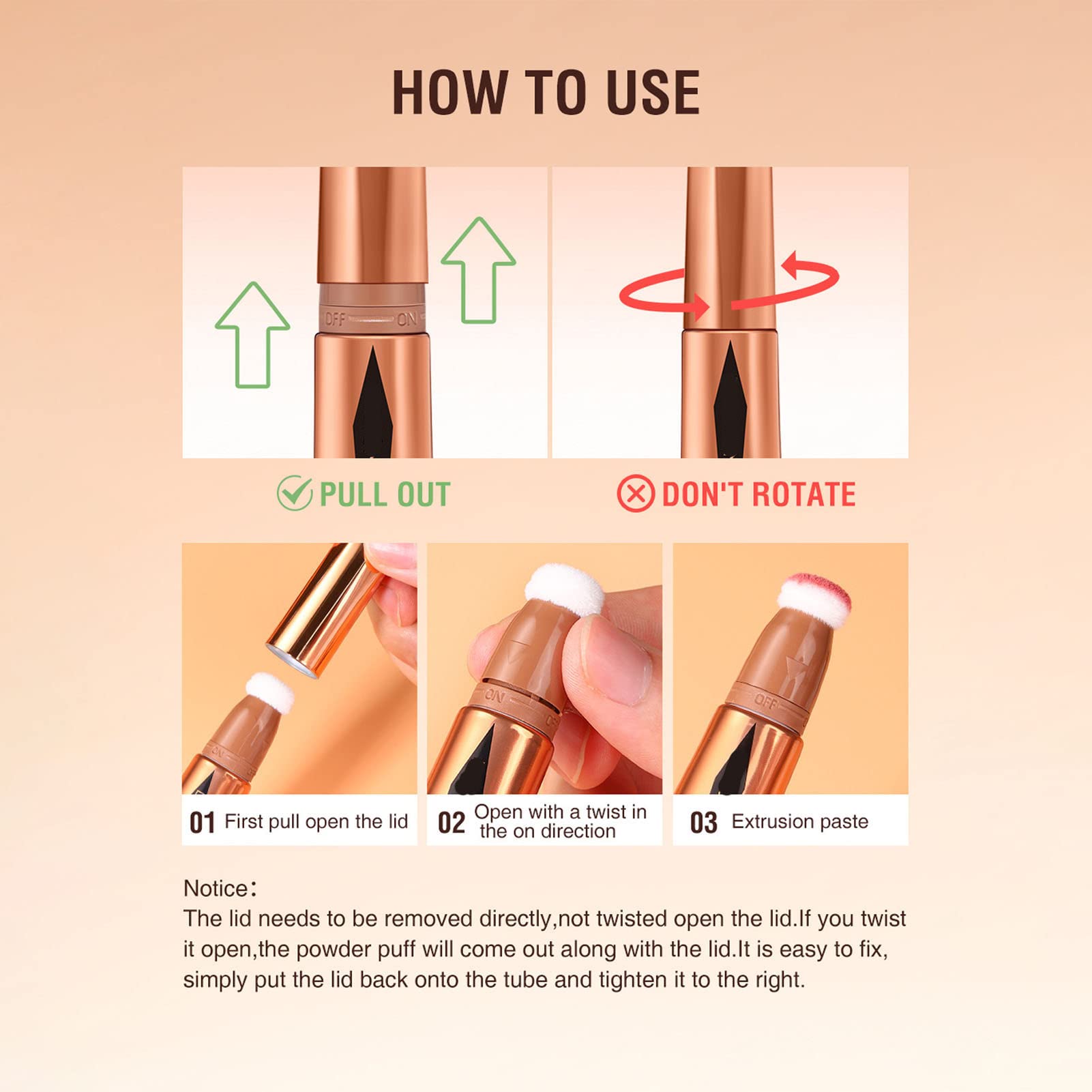 HOW TO USE

OFF ON

PULL OUT

DON'T ROTATE

ON

OFF

01 First pull open the lid

02 Open with a twist in the on direction

03 Extrusion paste

Notice:
The lid needs to be removed directly,not twisted open the lid.If you twist it open,the powder puff will come out along with the lid.It is easy to fix, simply put the lid back onto the tube and tighten it to the right.