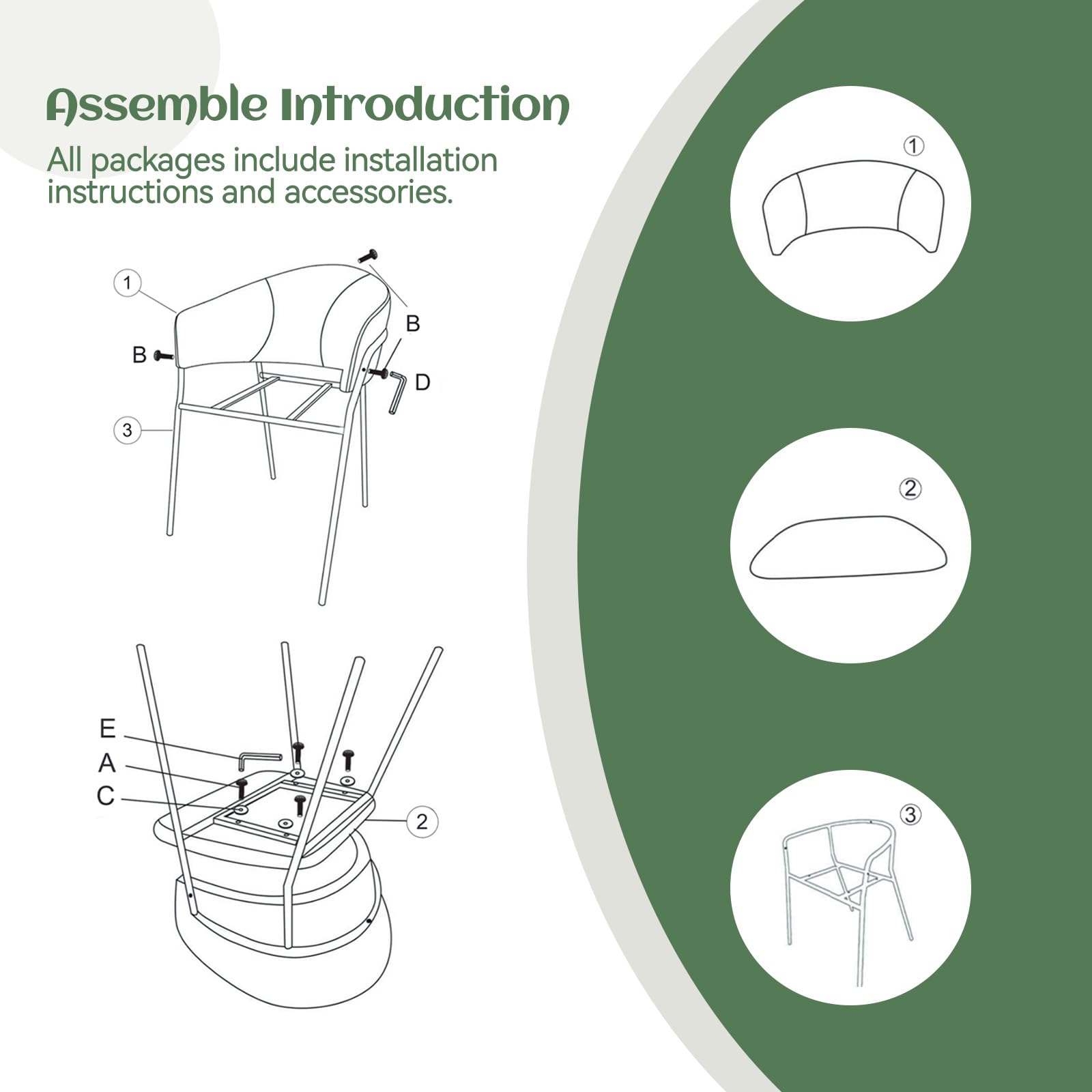 Assemble Introduction

All packages include installation instructions and accessories.

1
B
B
D
3

E
A
C
2

1

2

3