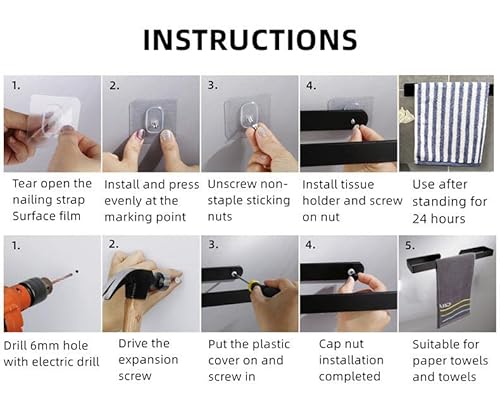 INSTRUCTIONS

1.
Tear open the nailing strap Surface film

2.
Install and press evenly at the marking point

3.
Unscrew non-staple sticking nuts

4.
Install tissue holder and screw on nut

Use after standing for 24 hours

1.
Drill 6mm hole with electric drill

2.
Drive the expansion screw

3.
Put the plastic cover on and screw in

4.
Cap nut installation completed

5.
Suitable for paper towels and towels