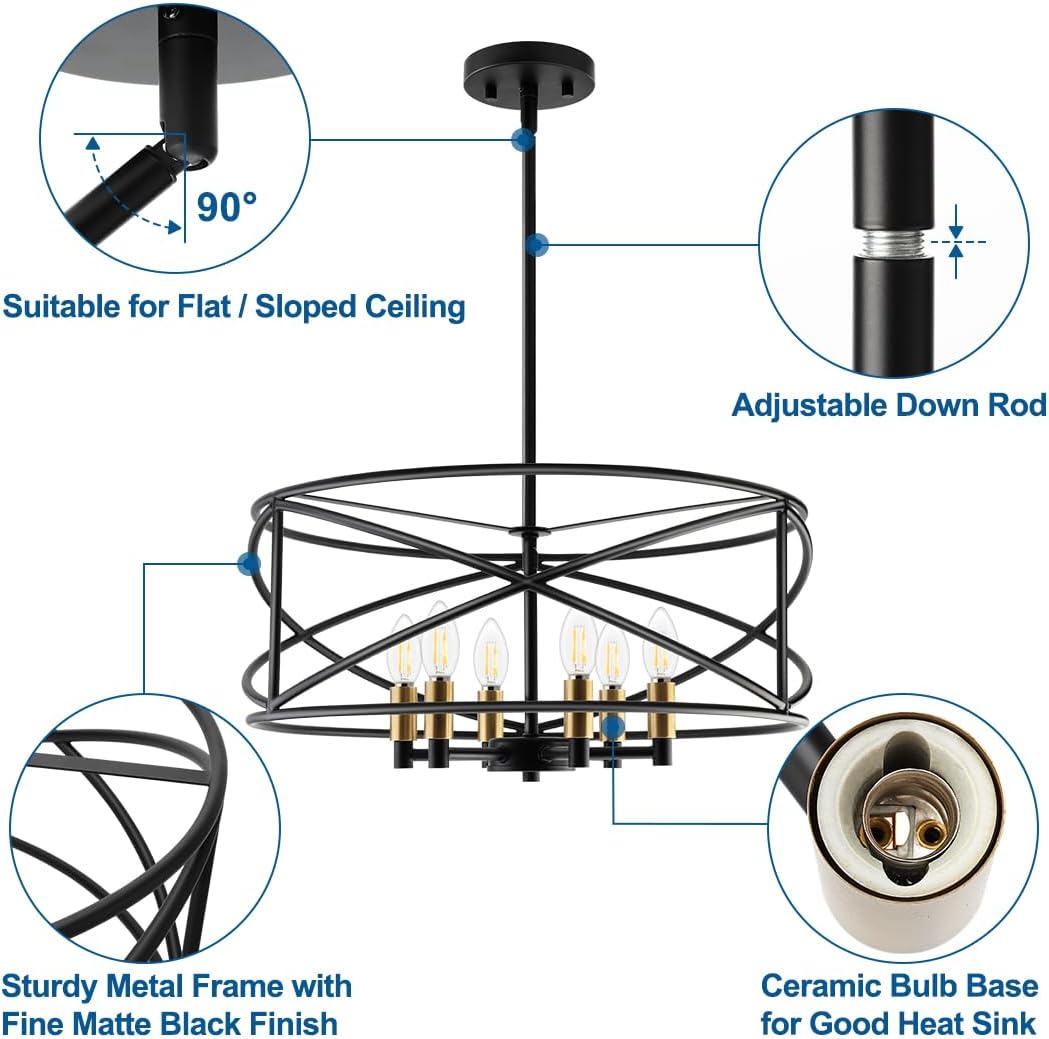 90°

Suitable for Flat / Sloped Ceiling

Adjustable Down Rod

Sturdy Metal Frame with Fine Matte Black Finish

Ceramic Bulb Base for Good Heat Sink