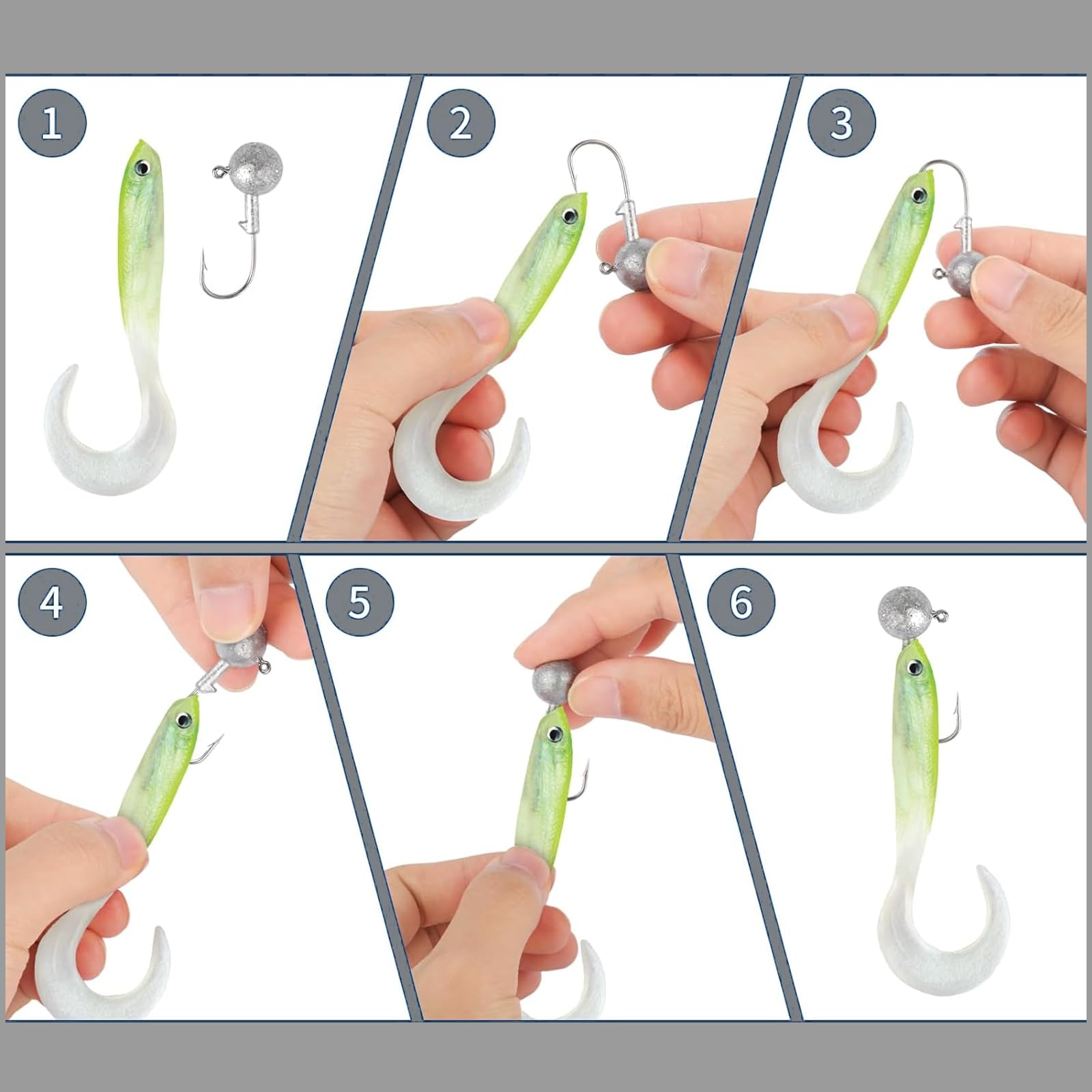 1

2

3

4

5

6