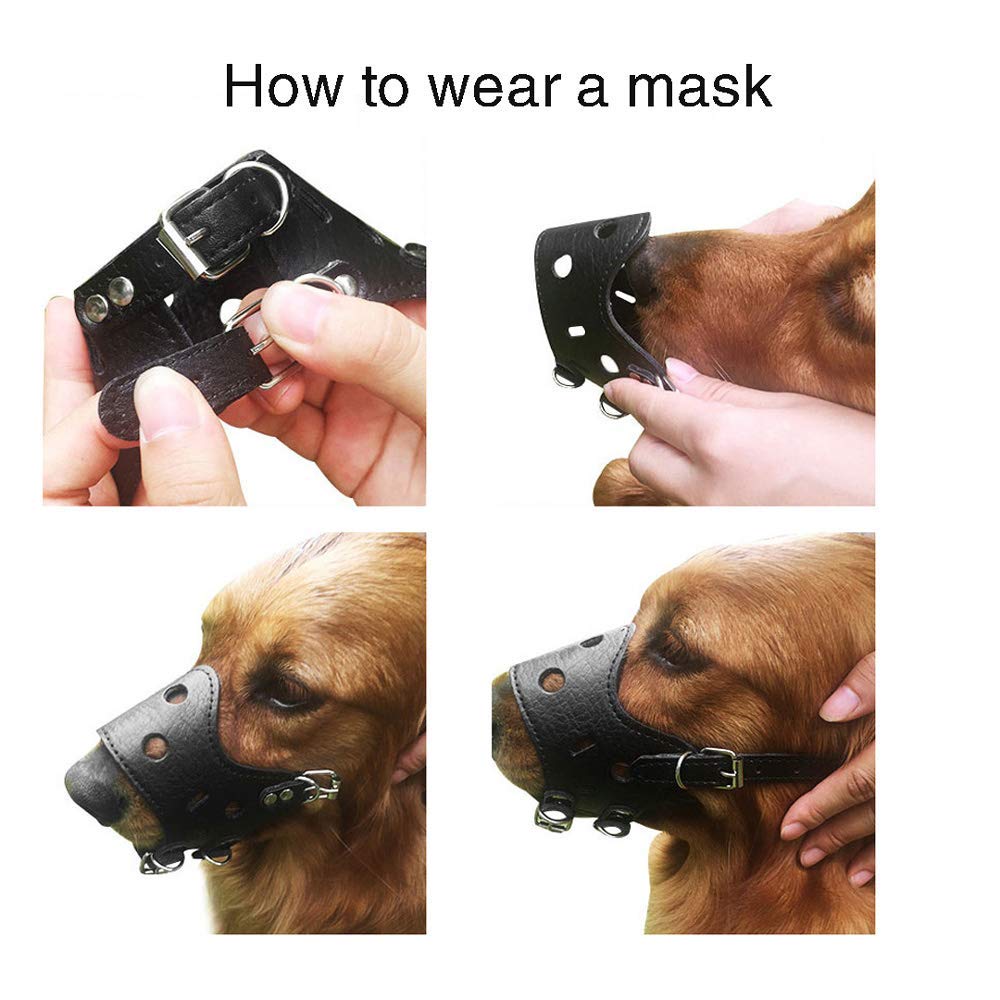 How to wear a mask