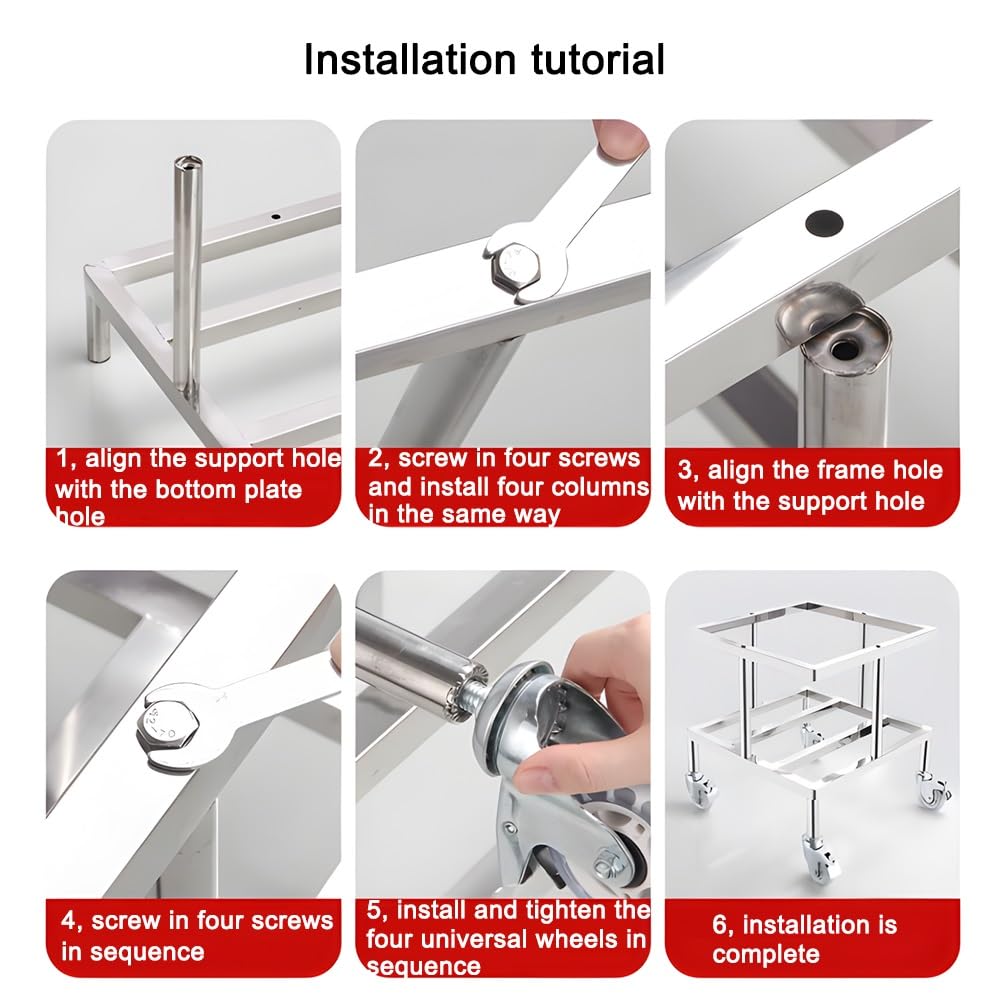 Installation tutorial

1, align the support hole with the bottom plate hole

2, screw in four screws and install four columns in the same way

3, align the frame hole with the support hole

4, screw in four screws in sequence

5, install and tighten the four universal wheels in sequence

6, installation is complete