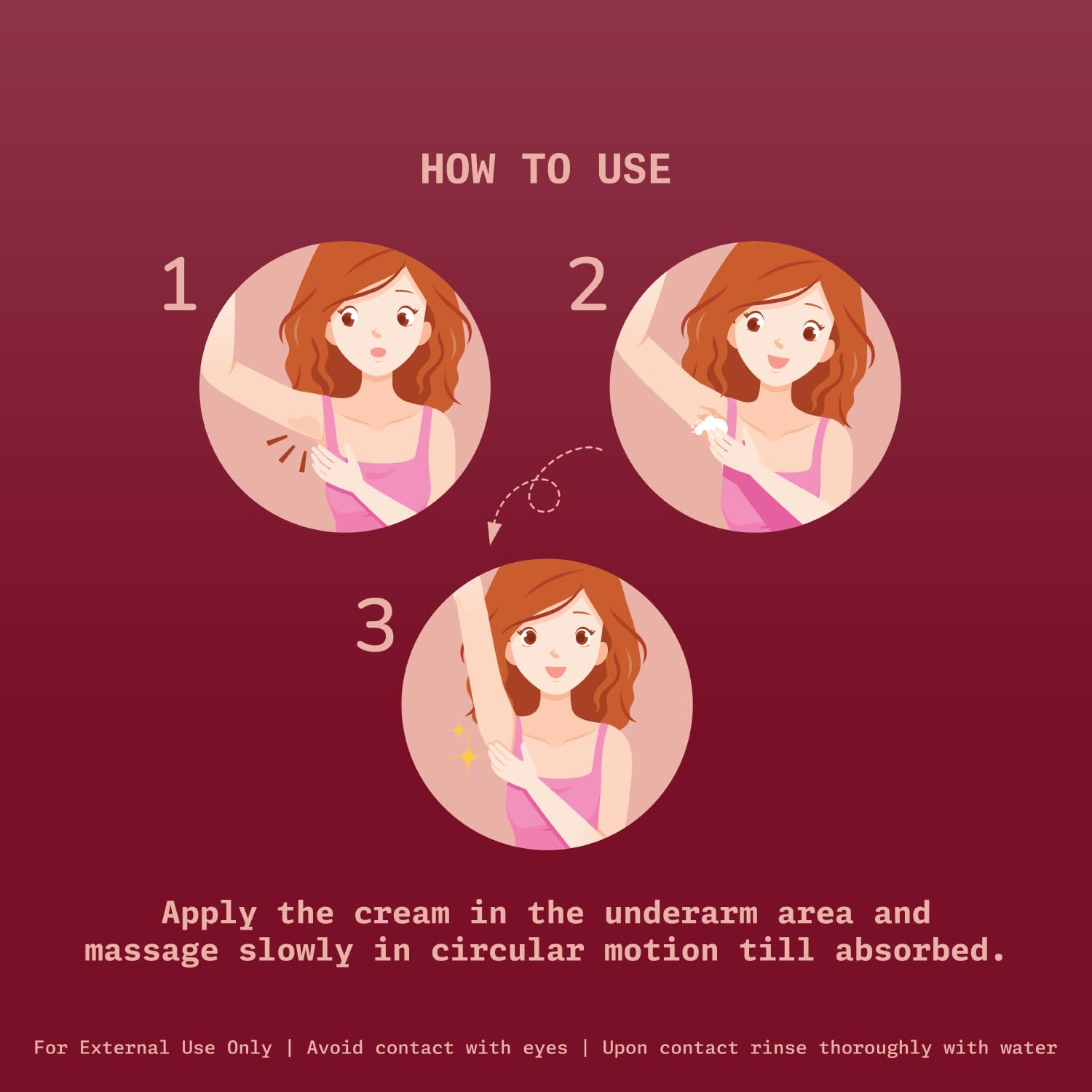 HOW TO USE

1

2

3

Apply the cream in the underarm area and massage slowly in circular motion till absorbed.

For External Use Only | Avoid contact with eyes | Upon contact rinse thoroughly with water