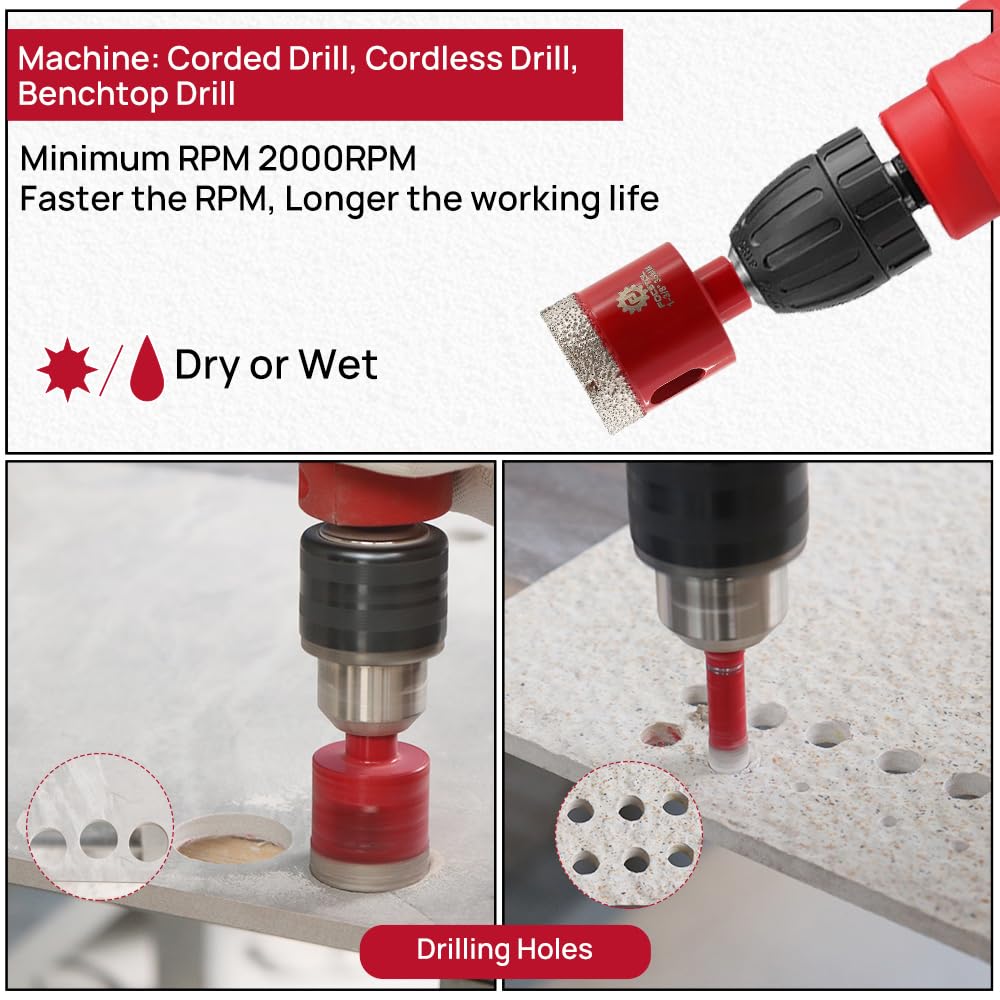 Machine: Corded Drill, Cordless Drill, Benchtop Drill

Minimum RPM 2000RPM
Faster the RPM, Longer the working life

Dry or Wet

Drilling Holes