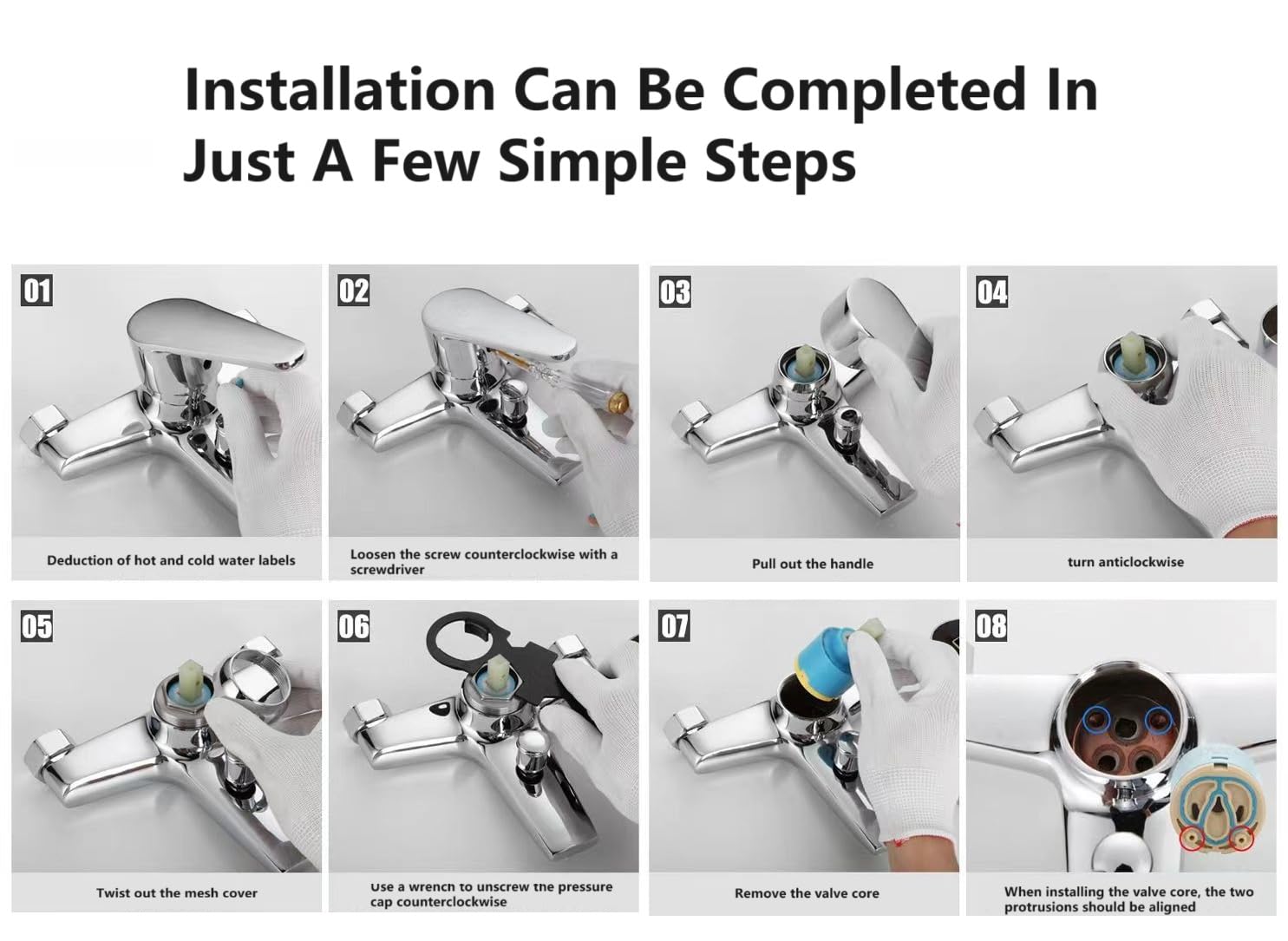 Installation Can Be Completed In Just A Few Simple Steps

01

Deduction of hot and cold water labels

02

Loosen the screw counterclockwise with a screwdriver

03

Pull out the handle

04

turn anticlockwise

05

Twist out the mesh cover

06

Use a wrench to unscrew the pressure cap counterclockwise

07

Remove the valve core

08

When installing the valve core, the two protrusions should be aligned