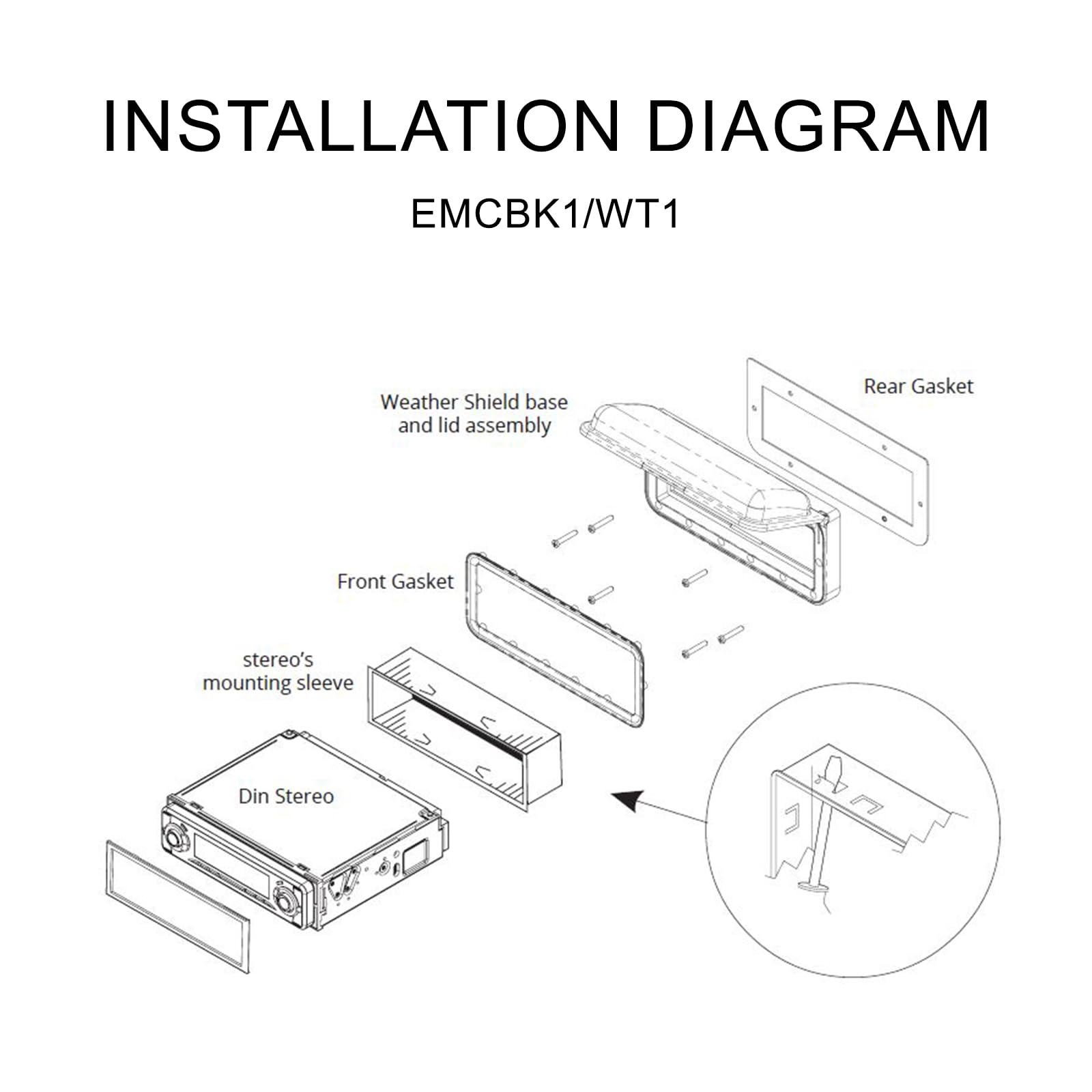 INSTALLATION DIAGRAM

EMCBK1/WT1

Weather Shield base and lid assembly

Rear Gasket

Front Gasket

stereo's mounting sleeve

Din Stereo