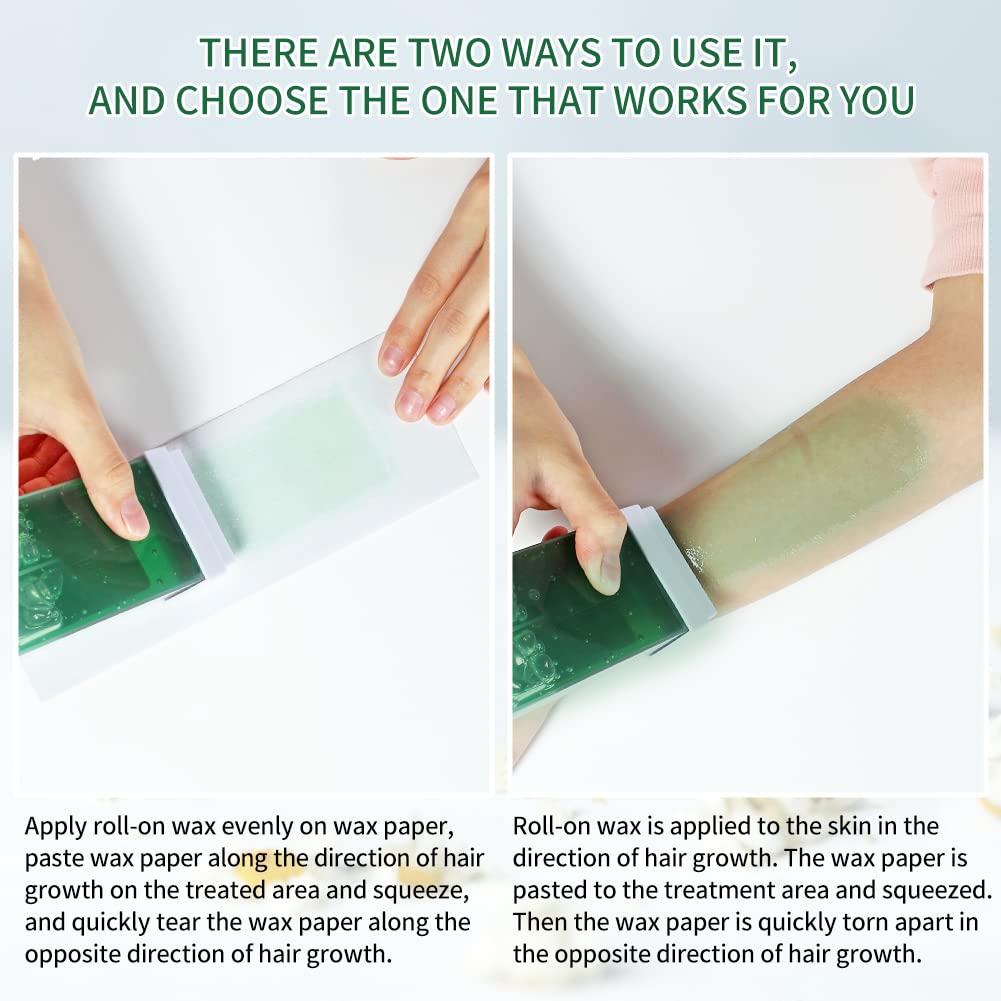 THERE ARE TWO WAYS TO USE IT, AND CHOOSE THE ONE THAT WORKS FOR YOU

Apply roll-on wax evenly on wax paper, paste wax paper along the direction of hair growth on the treated area and squeeze, and quickly tear the wax paper along the opposite direction of hair growth.

Roll-on wax is applied to the skin in the direction of hair growth. The wax paper is pasted to the treatment area and squeezed. Then the wax paper is quickly torn apart in the opposite direction of hair growth.