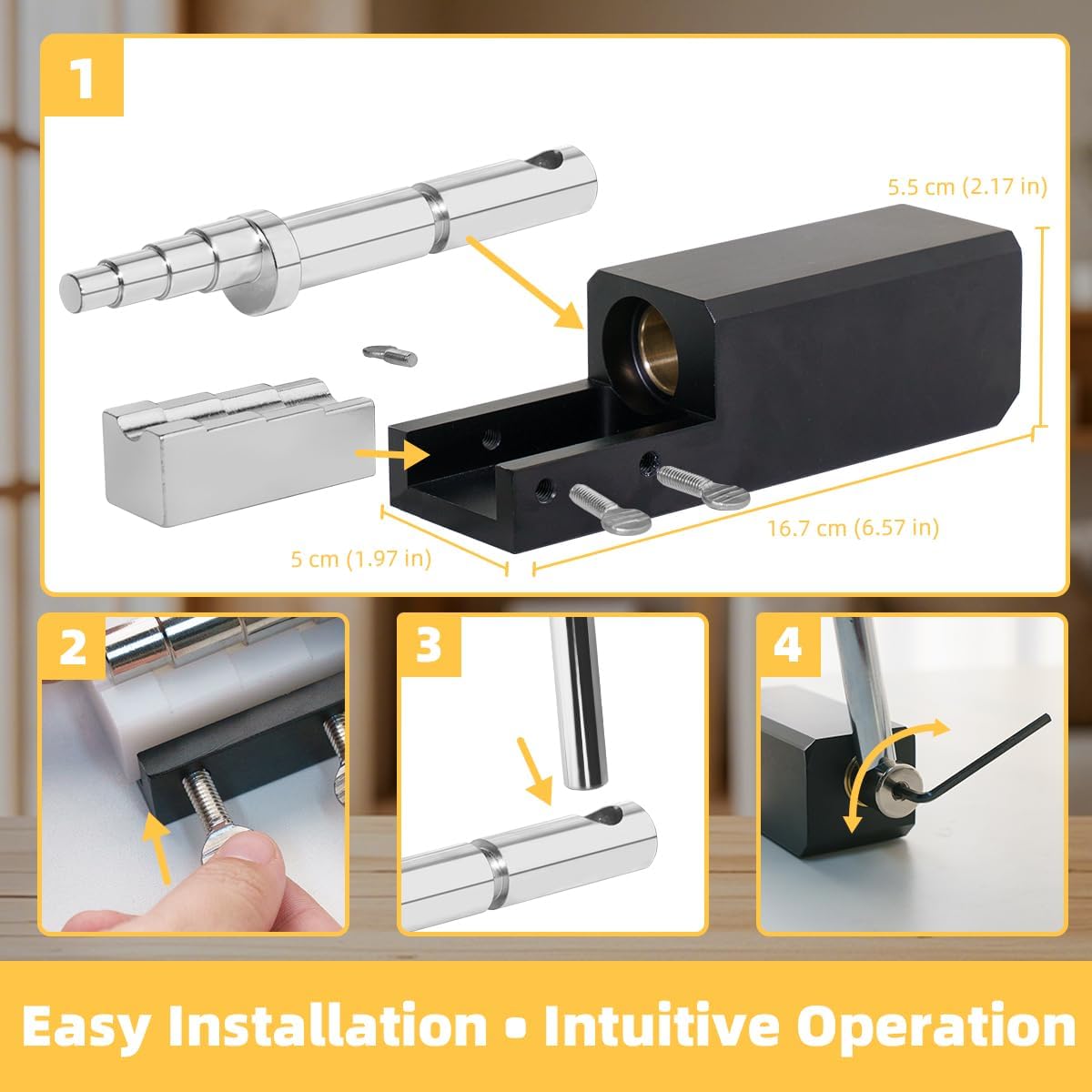 1

5.5 cm (2.17 in)

16.7 cm (6.57 in)

5 cm (1.97 in)

2

3

4

Easy Installation • Intuitive Operation