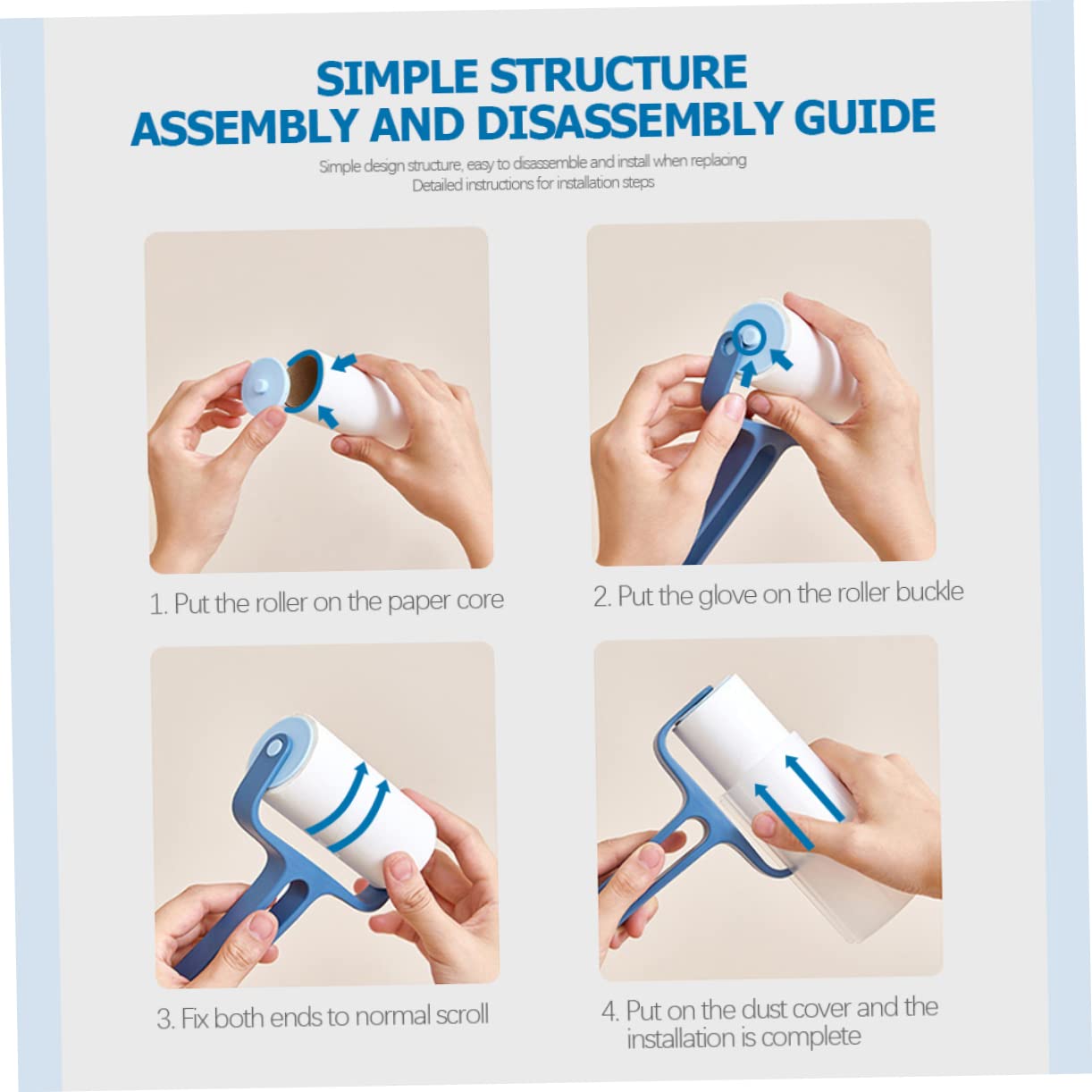 SIMPLE STRUCTURE
ASSEMBLY AND DISASSEMBLY GUIDE

Simple design structure, easy to disassemble and install when replacing
Detailed instructions for installation steps

1. Put the roller on the paper core

2. Put the glove on the roller buckle

3. Fix both ends to normal scroll

4. Put on the dust cover and the installation is complete