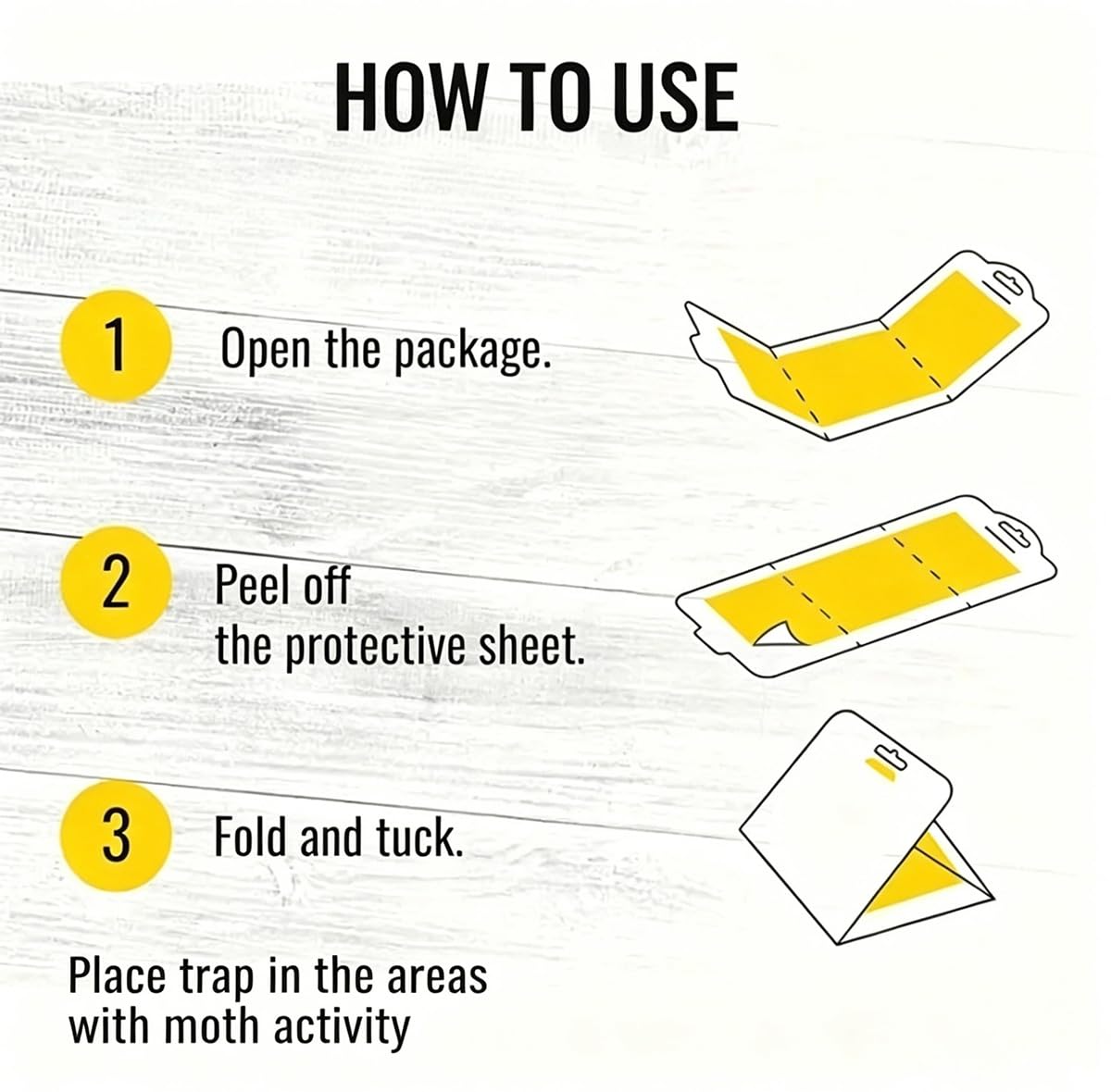 HOW TO USE

1 Open the package.

2 Peel off the protective sheet.

3 Fold and tuck.

Place trap in the areas with moth activity