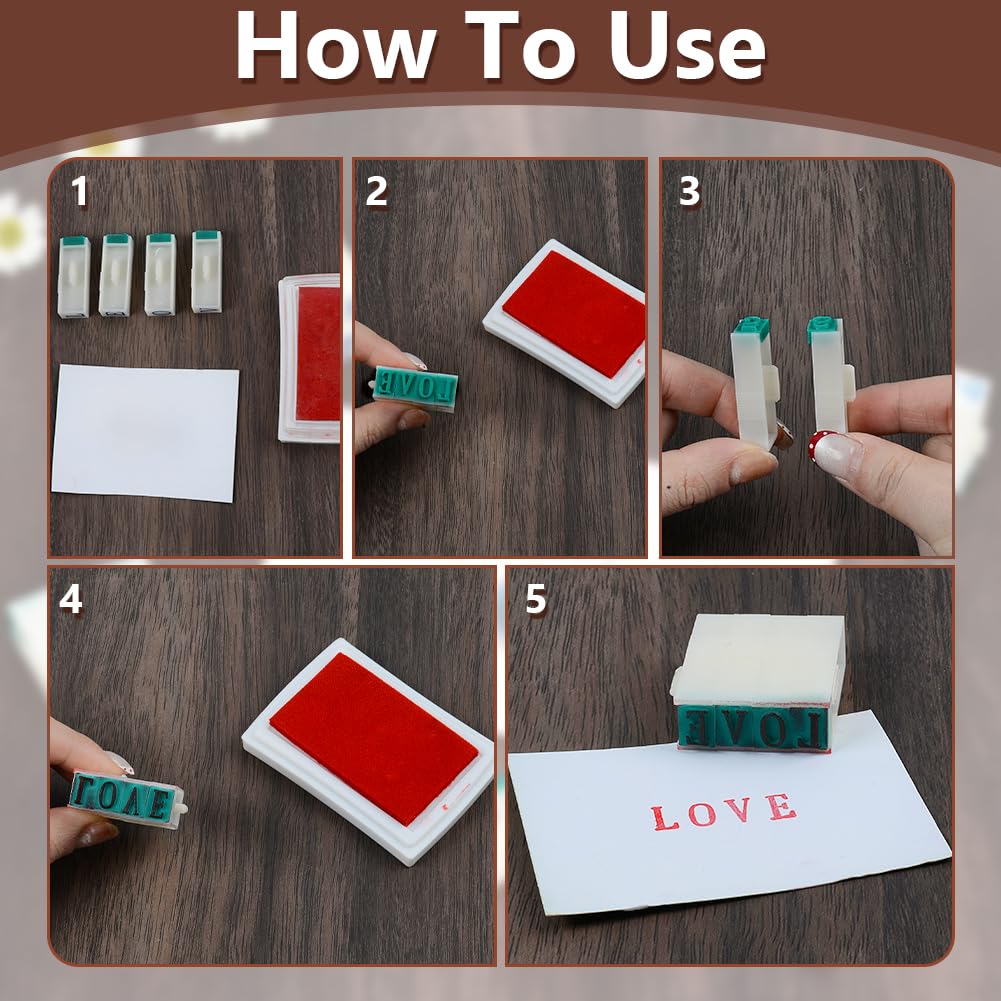 How To Use

1

2

LOVE

3

4

LOVE

5

LOVE

LOVE