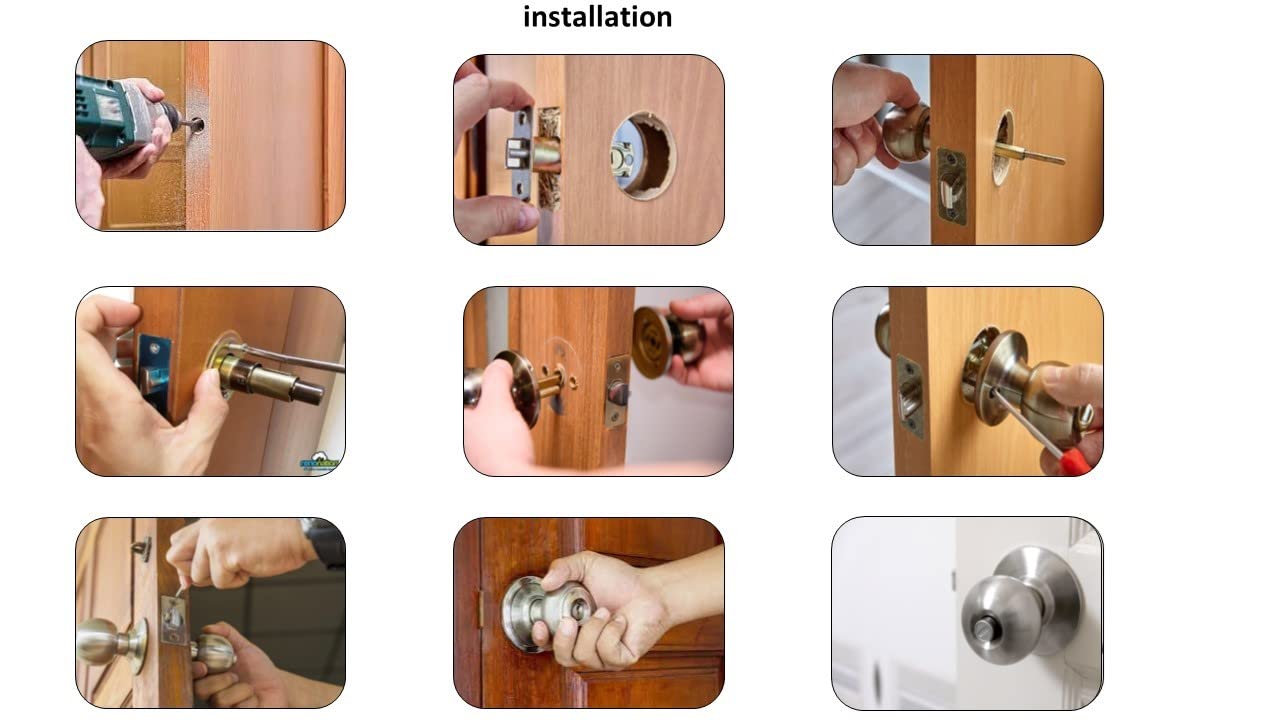 installation