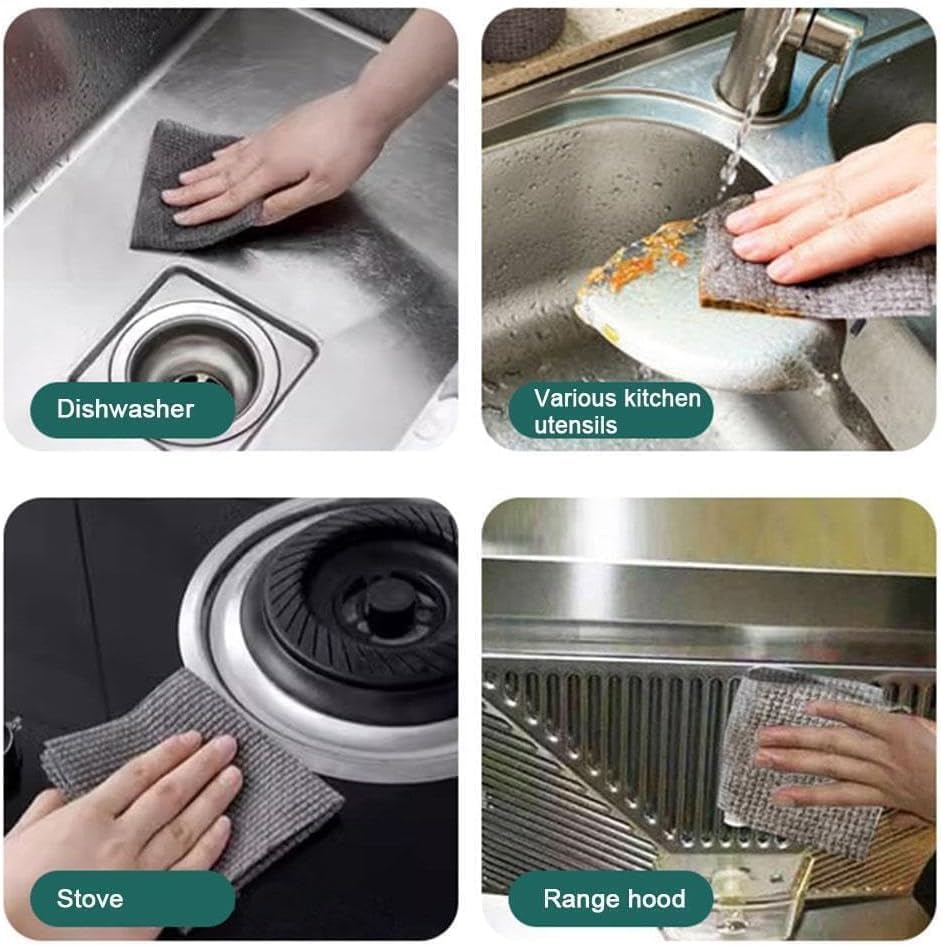 Dishwasher

Various kitchen utensils

Stove

Range hood