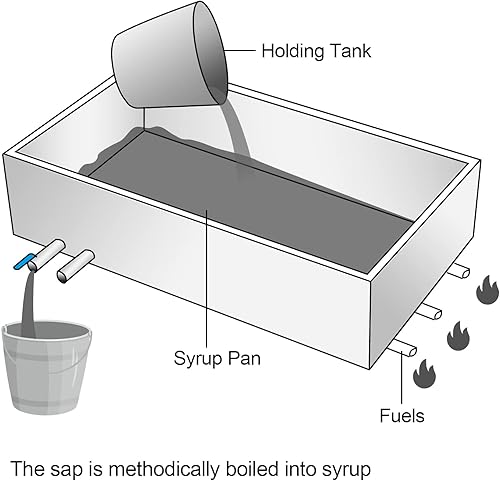 Holding Tank

Syrup Pan

Fuels

The sap is methodically boiled into syrup