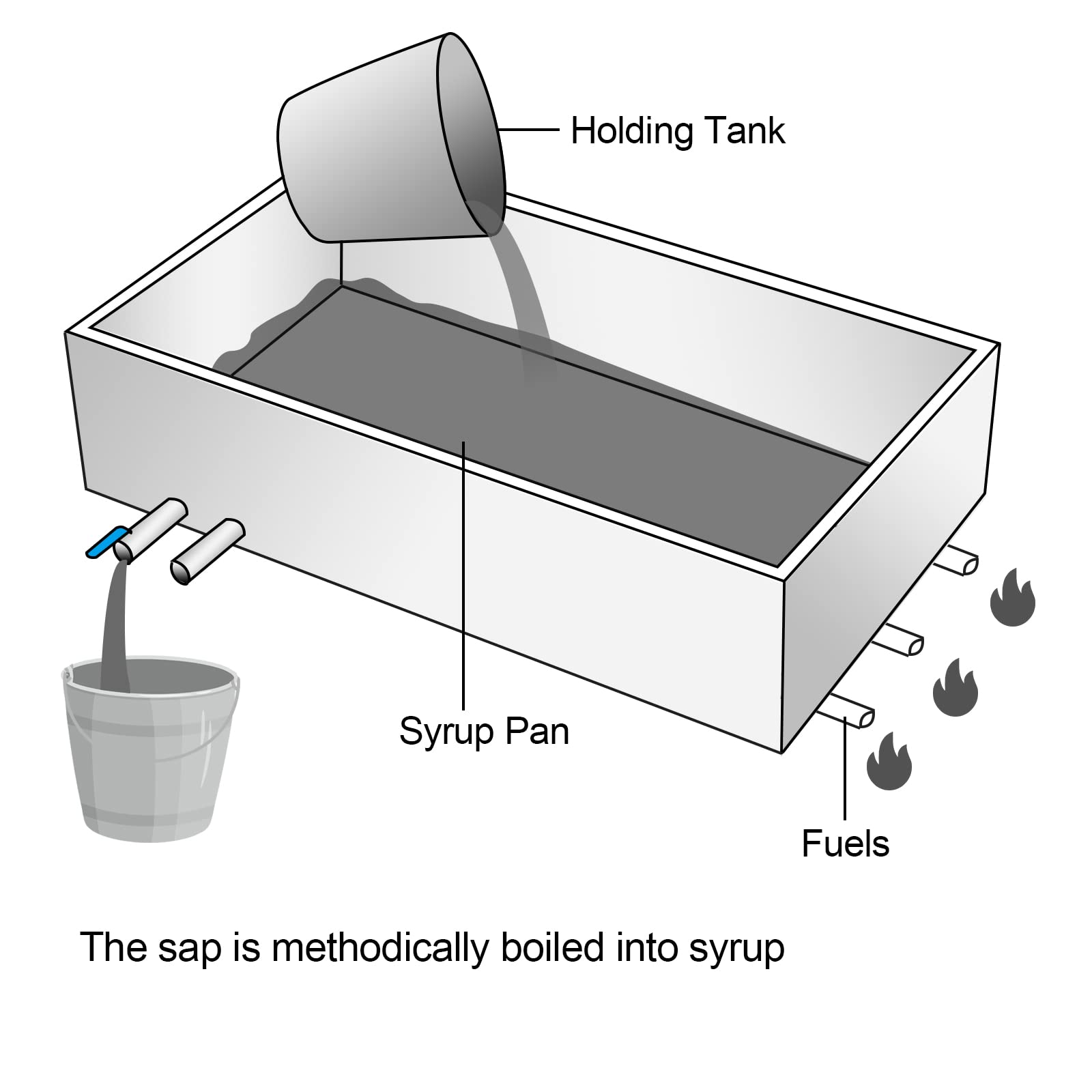 Holding Tank

Syrup Pan

Fuels

The sap is methodically boiled into syrup