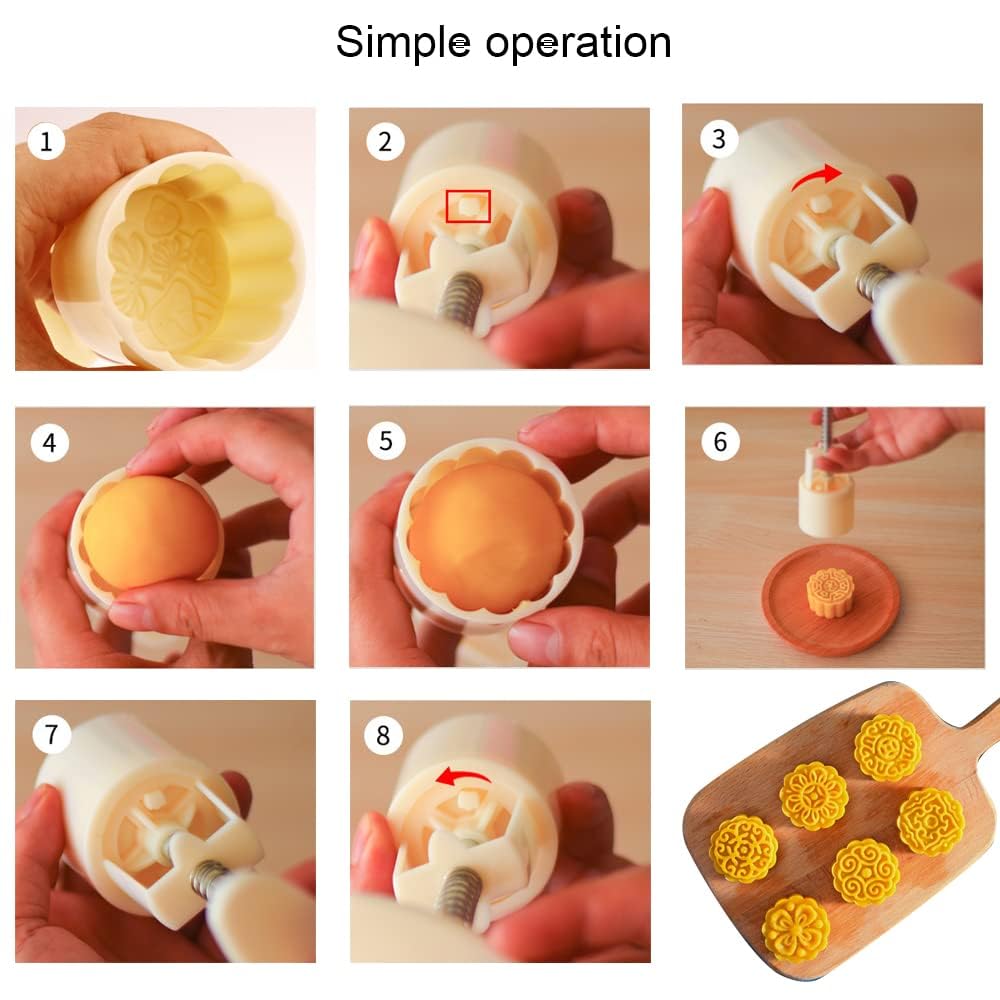 Simple operation

1

2

3

4

5

6

7

8