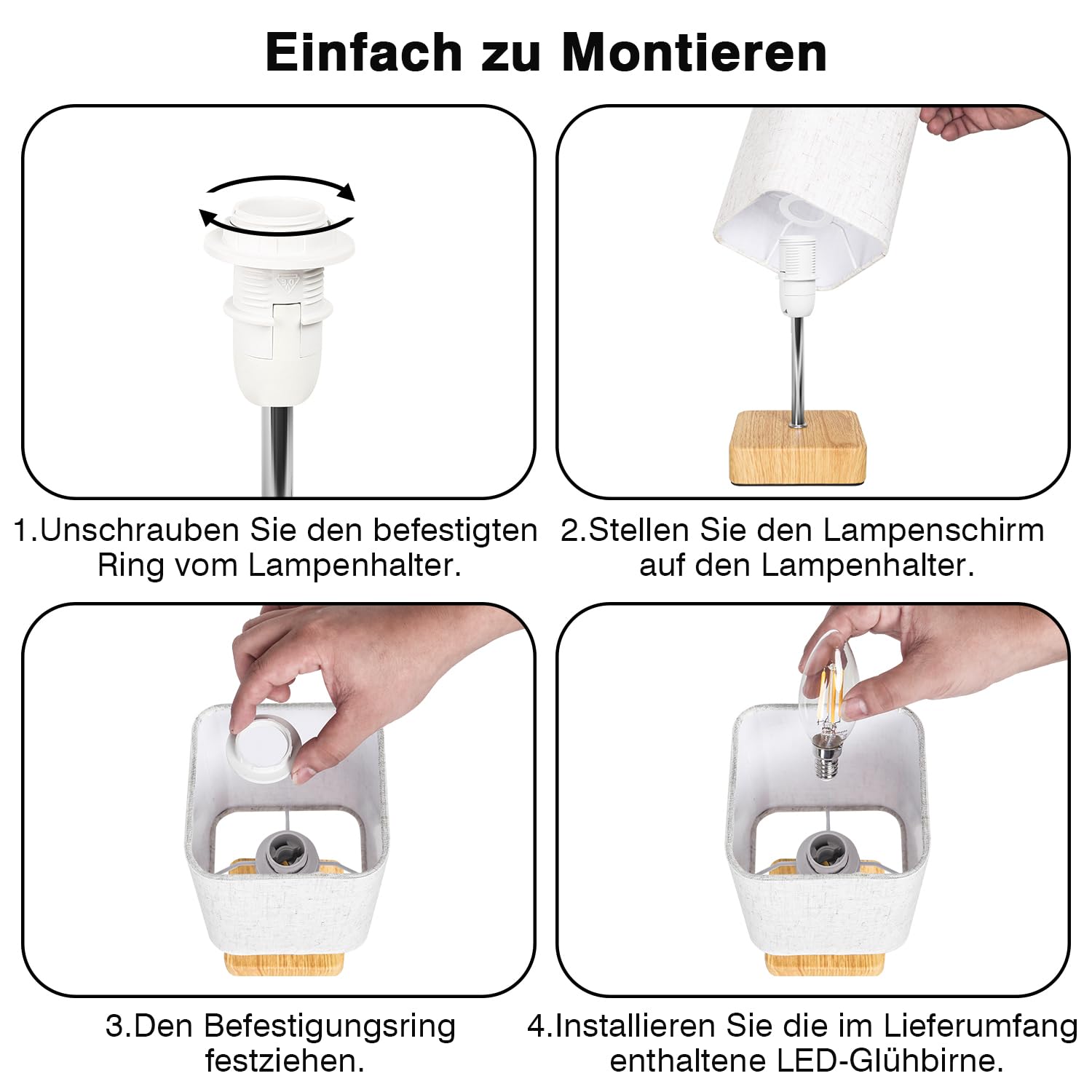 Einfach zu Montieren

1.Unschrauben Sie den befestigten Ring vom Lampenhalter.

2.Stellen Sie den Lampenschirm auf den Lampenhalter.

3.Den Befestigungsring festziehen.

4.Installieren Sie die im Lieferumfang enthaltene LED-Glühbirne.