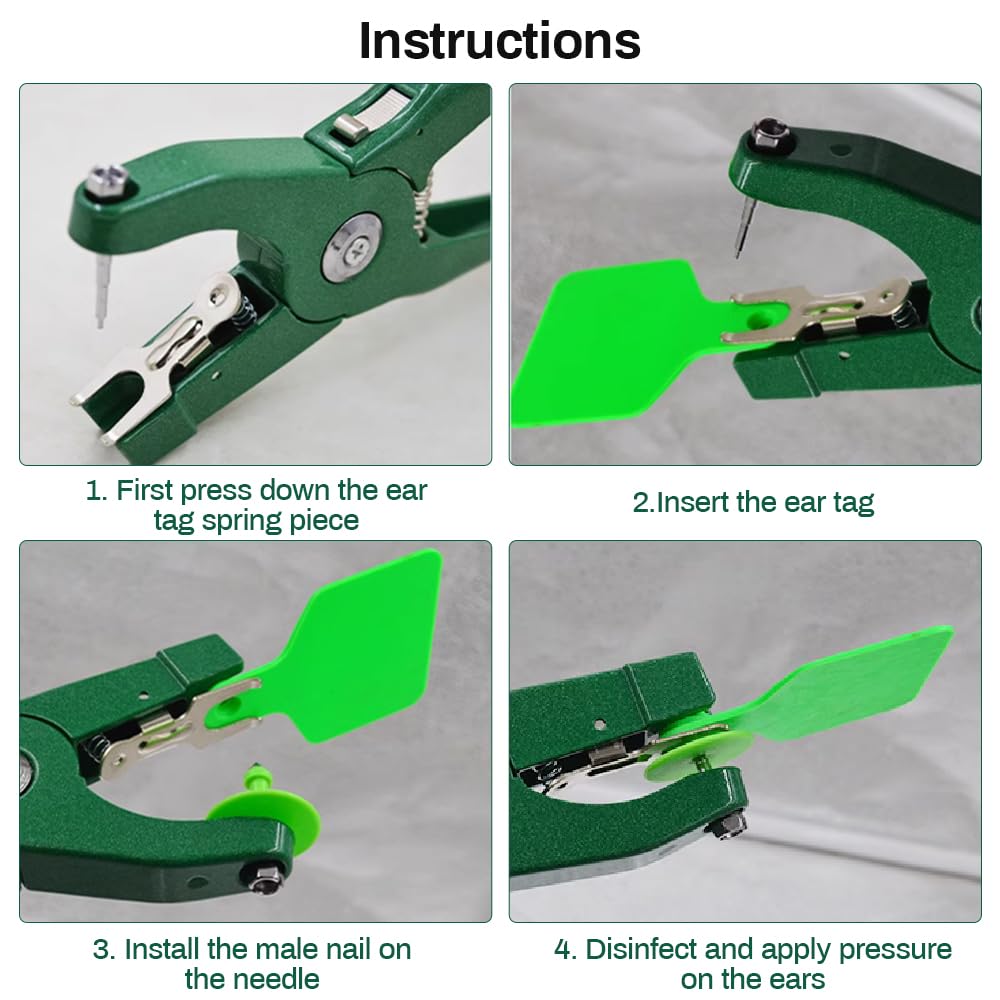 Instructions

1. First press down the ear tag spring piece

2.Insert the ear tag

3. Install the male nail on the needle

4. Disinfect and apply pressure on the ears