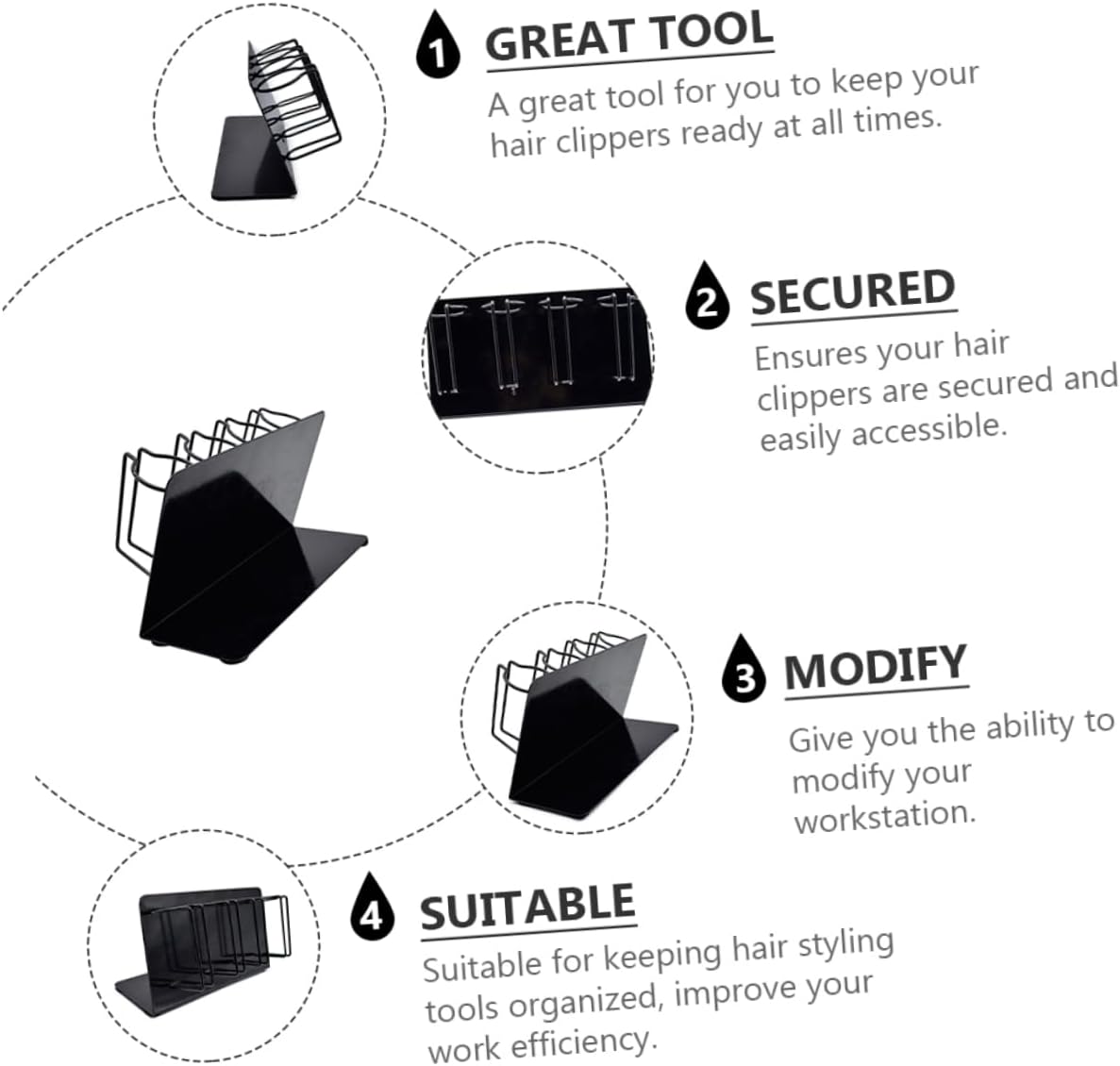 1 GREAT TOOL

A great tool for you to keep your hair clippers ready at all times.

2 SECURED

Ensures your hair clippers are secured and easily accessible.

3 MODIFY

Give you the ability to modify your workstation.

4 SUITABLE

Suitable for keeping hair styling tools organized, improve your work efficiency.