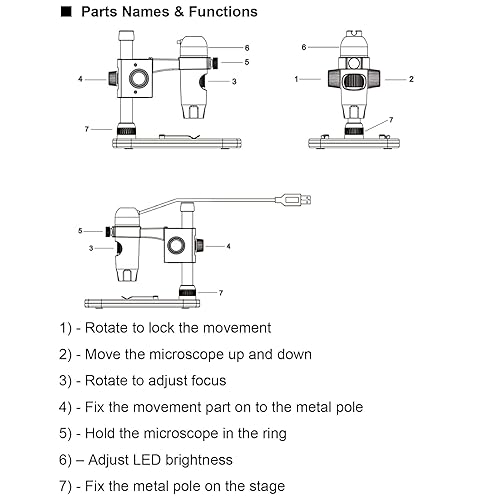 ■ Parts Names & Functions

6
5
4
3
7

6
1
2
7

5
3
4
7

1) - Rotate to lock the movement

2) - Move the microscope up and down

3) - Rotate to adjust focus

4) - Fix the movement part on to the metal pole

5) - Hold the microscope in the ring

6) – Adjust LED brightness

7) - Fix the metal pole on the stage