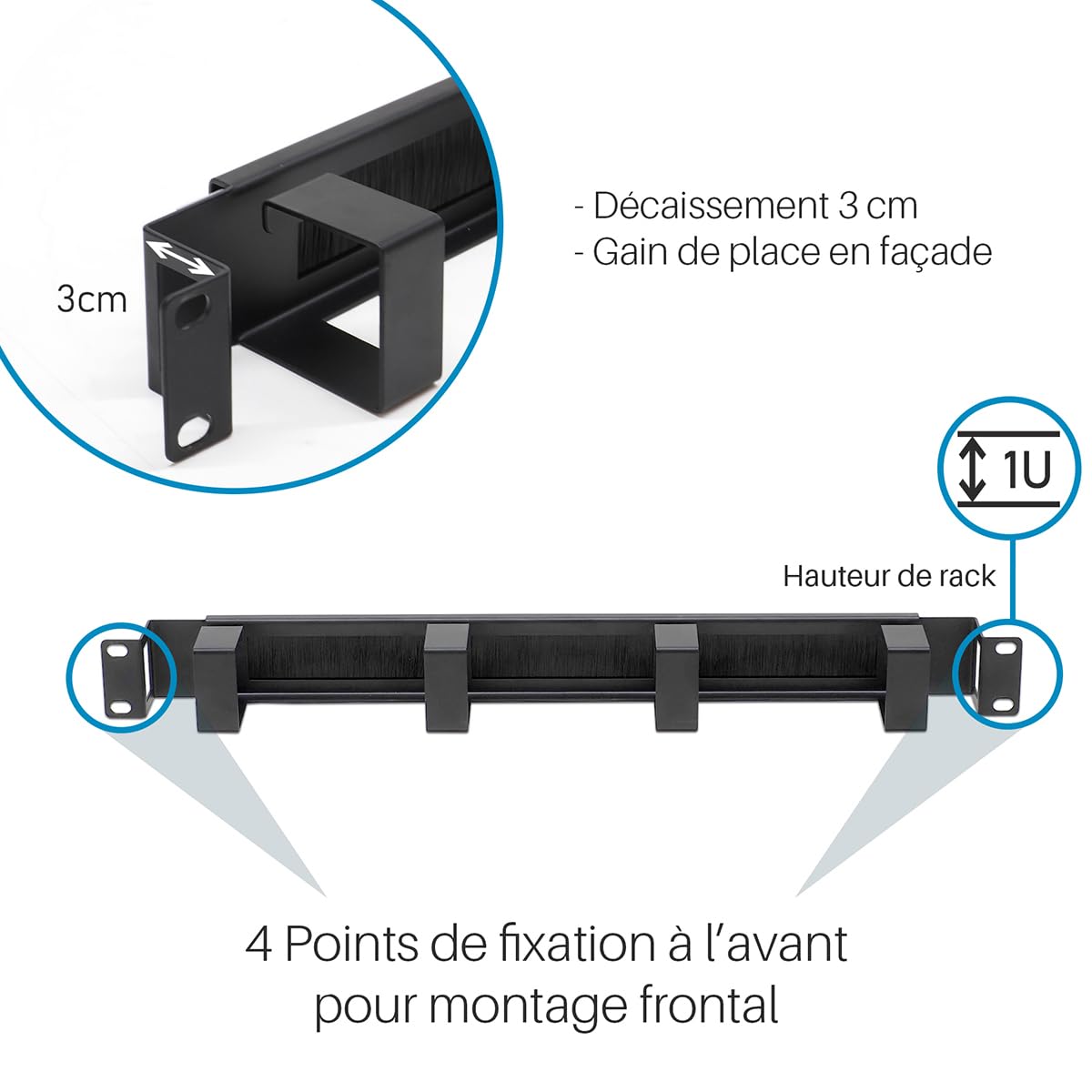 3cm

- Décaissement 3 cm
- Gain de place en façade

1U

Hauteur de rack

4 Points de fixation à l'avant pour montage frontal