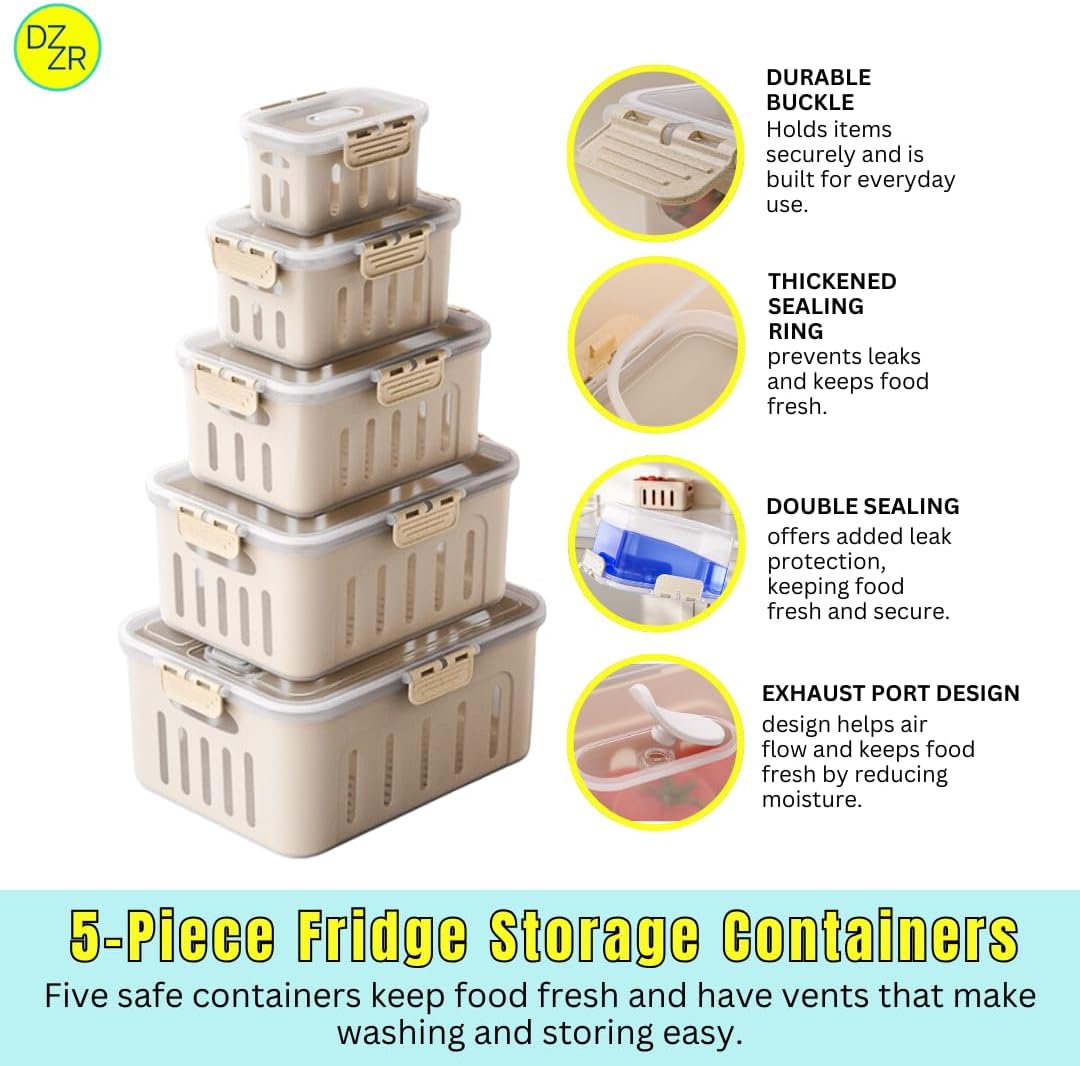 DZ
ZR

DURABLE BUCKLE
Holds items securely and is built for everyday use.

THICKENED SEALING RING
prevents leaks and keeps food fresh.

DOUBLE SEALING
offers added leak protection, keeping food fresh and secure.

EXHAUST PORT DESIGN
design helps air flow and keeps food fresh by reducing moisture.

5-Piece Fridge Storage Containers
Five safe containers keep food fresh and have vents that make washing and storing easy.