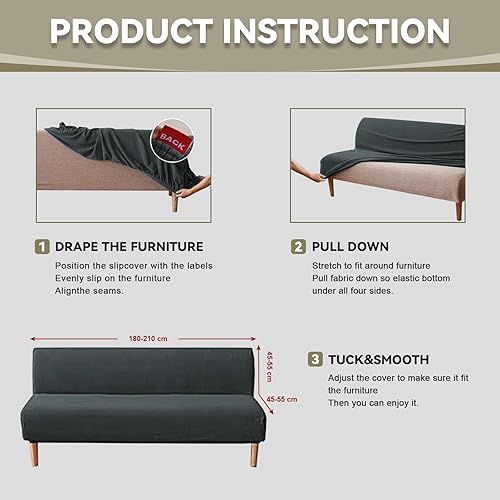 PRODUCT INSTRUCTION

BACK

1 DRAPE THE FURNITURE

Position the slipcover with the labels
Evenly slip on the furniture
Alignthe seams.

2 PULL DOWN

Stretch to fit around furniture
Pull fabric down so elastic bottom
under all four sides.

180-210 cm

45-55 cm

45-55 cm

3 TUCK&SMOOTH

Adjust the cover to make sure it fit
the furniture
Then you can enjoy it.