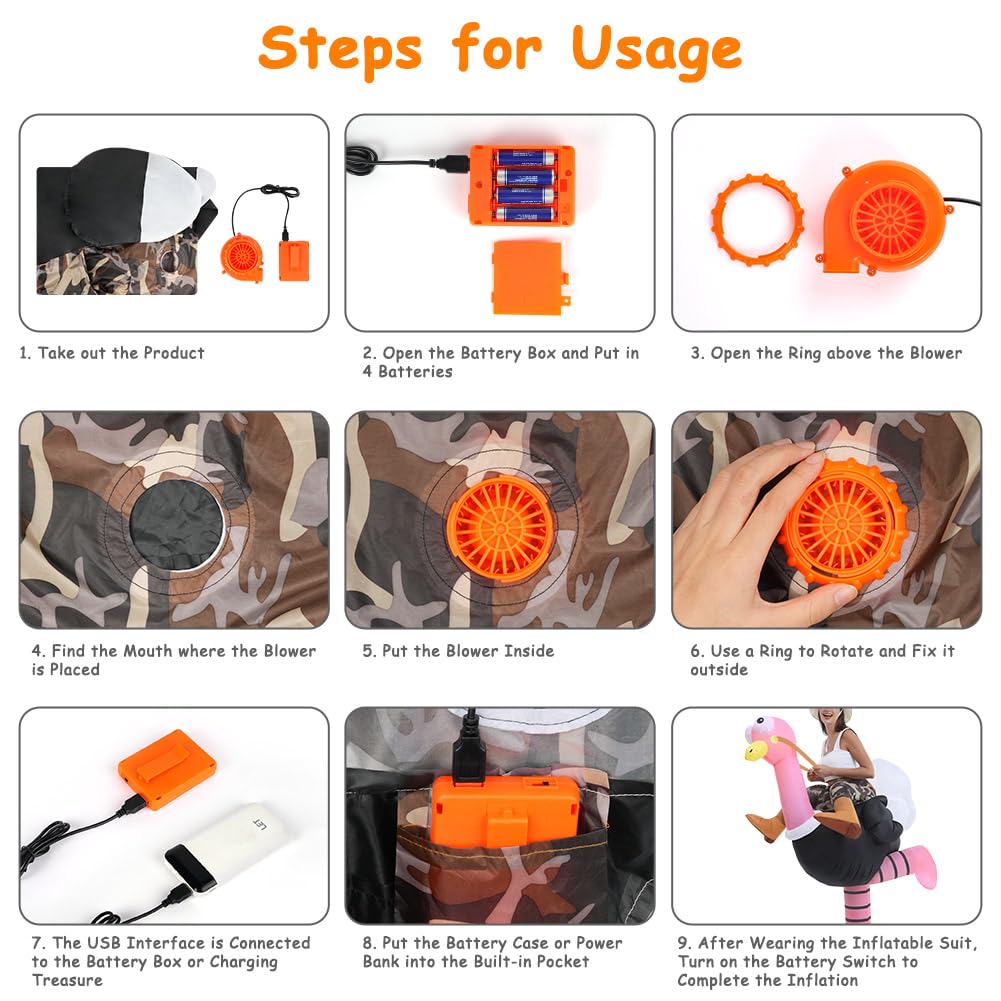 Steps for Usage

1. Take out the Product

2. Open the Battery Box and Put in 4 Batteries

3. Open the Ring above the Blower

4. Find the Mouth where the Blower is Placed

5. Put the Blower Inside

6. Use a Ring to Rotate and Fix it outside

7. The USB Interface is Connected to the Battery Box or Charging Treasure

8. Put the Battery Case or Power Bank into the Built-in Pocket

9. After Wearing the Inflatable Suit, Turn on the Battery Switch to Complete the Inflation