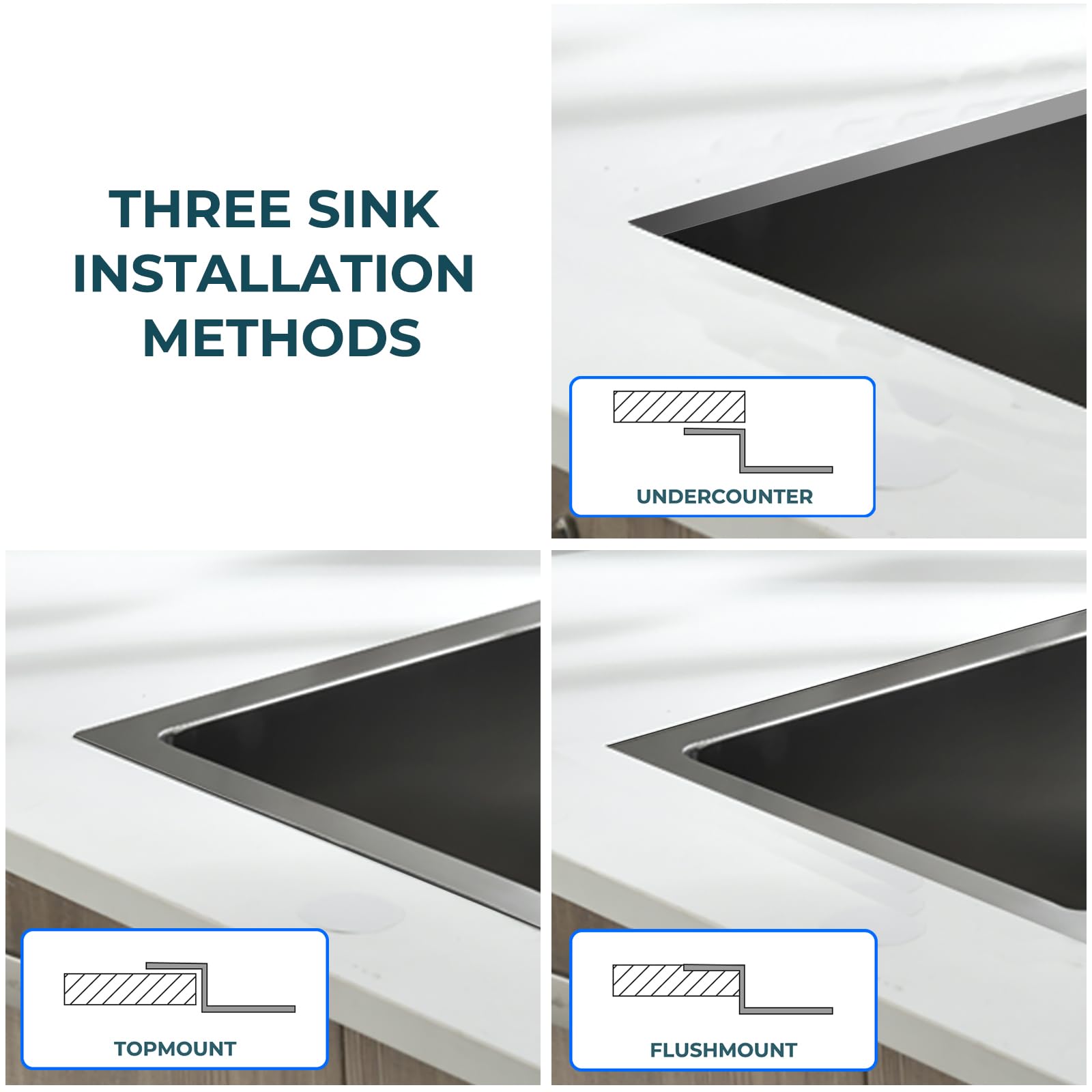 THREE SINK INSTALLATION METHODS

UNDERCOUNTER

TOPMOUNT

FLUSHMOUNT