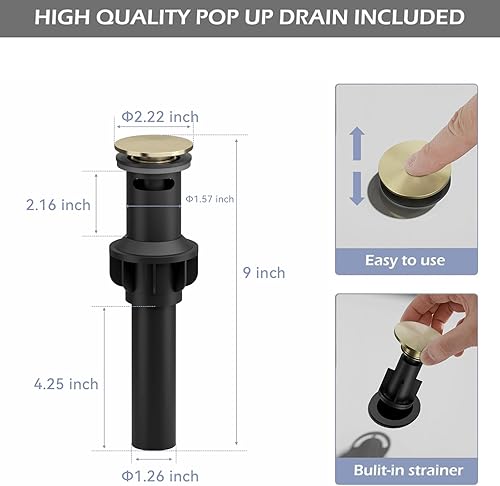 HIGH QUALITY POP UP DRAIN INCLUDED

Φ2.22 inch

2.16 inch

Φ1.57 inch

9 inch

4.25 inch

Φ1.26 inch

Easy to use

Bulit-in strainer