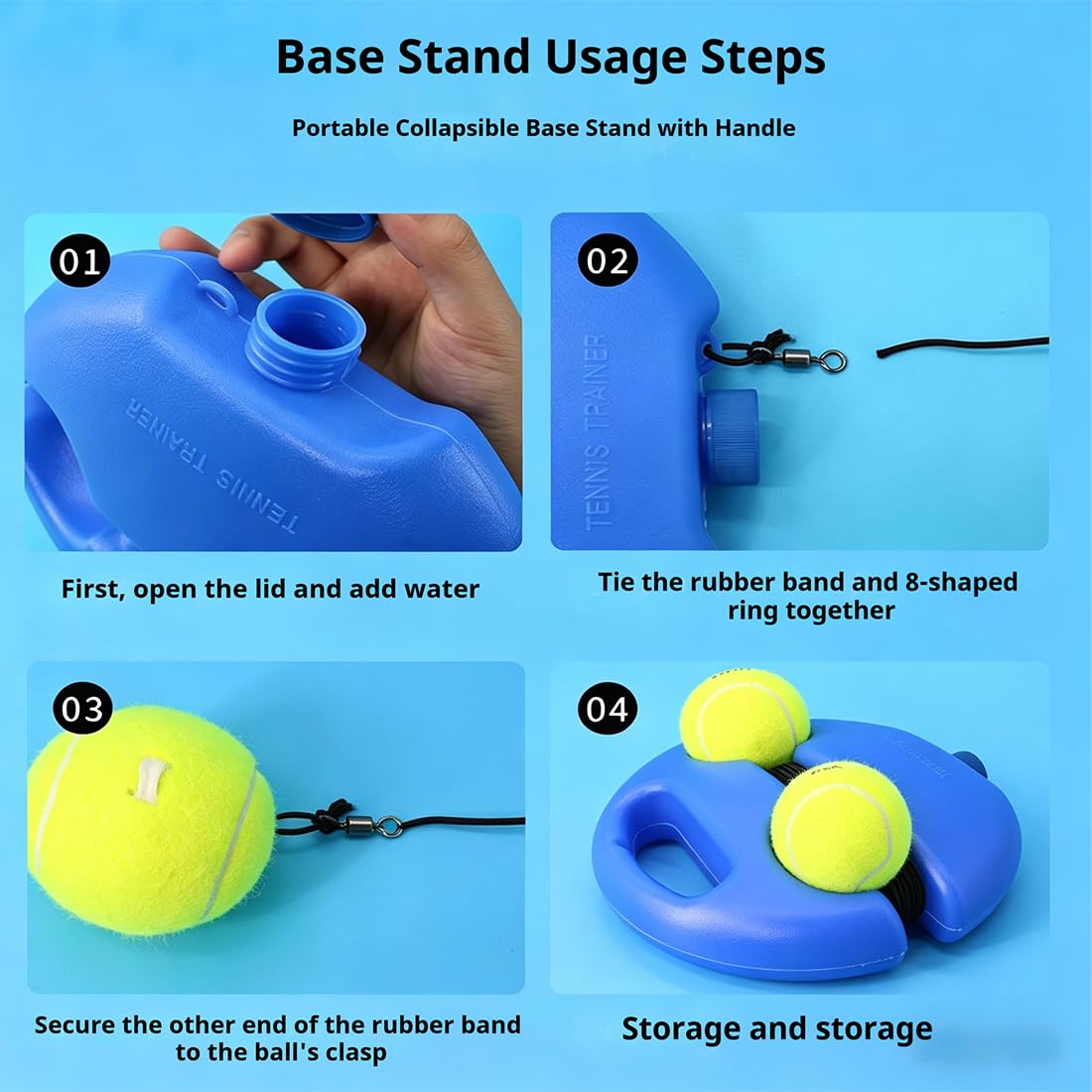 Base Stand Usage Steps

Portable Collapsible Base Stand with Handle

01

TENNIS TRAINER

First, open the lid and add water

02

TENNIS TRAINER

Tie the rubber band and 8-shaped ring together

03

Secure the other end of the rubber band to the ball's clasp

04

Storage and storage