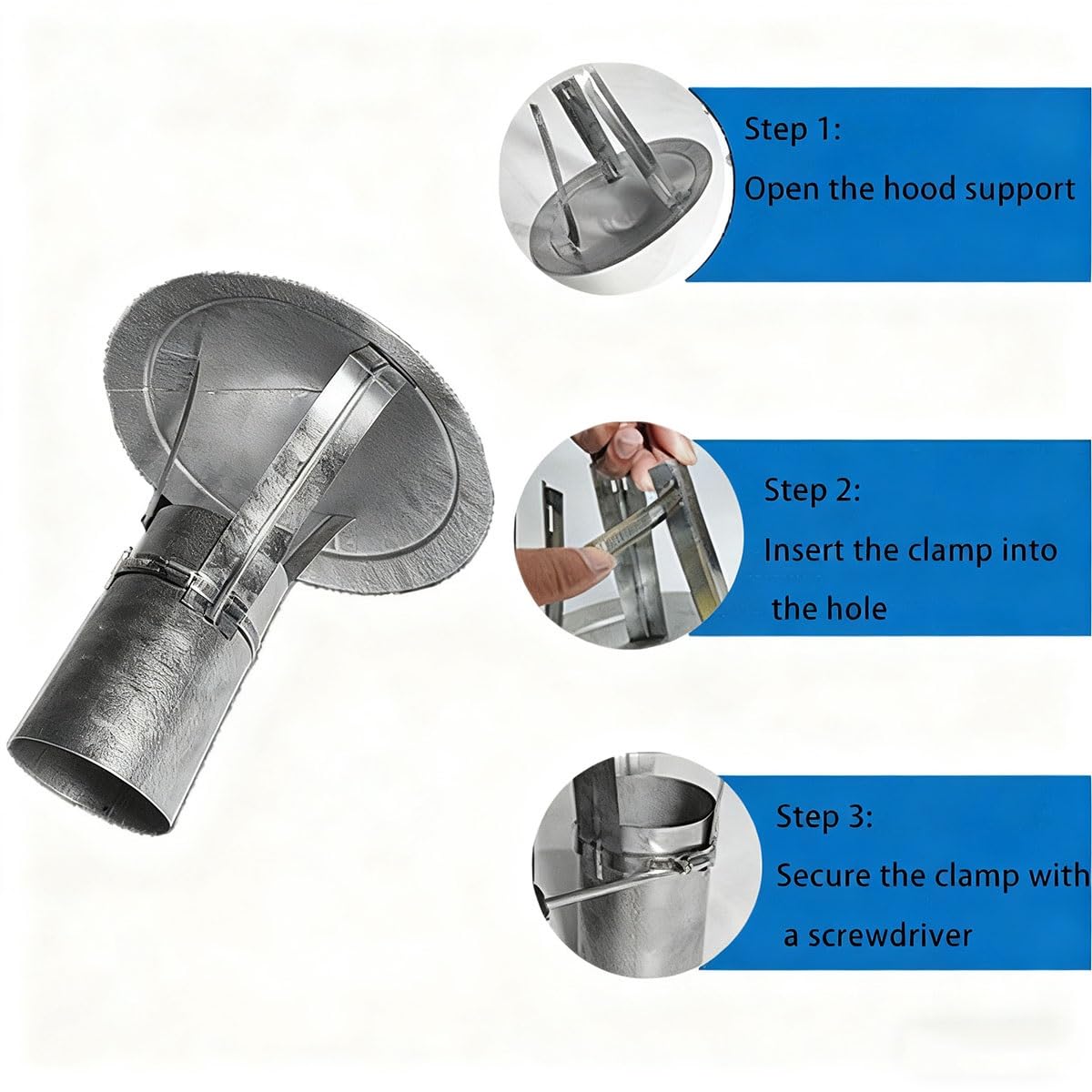 Step 1:
Open the hood support

Step 2:
Insert the clamp into the hole

Step 3:
Secure the clamp with a screwdriver