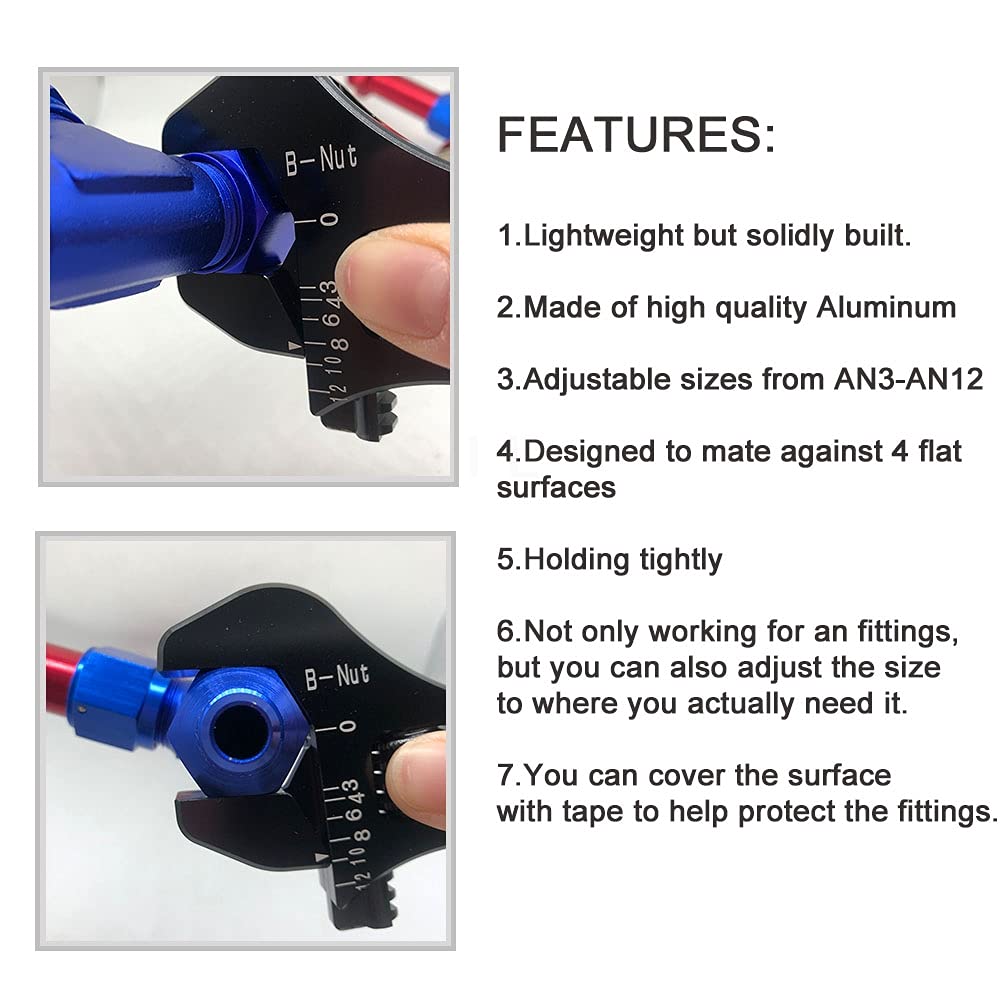 B-Nut
0
3
4
6
8
10
12

B-Nut
0
3
4
6
8
10
12

FEATURES:

1.Lightweight but solidly built.

2.Made of high quality Aluminum

3.Adjustable sizes from AN3-AN12

4.Designed to mate against 4 flat surfaces

5.Holding tightly

6.Not only working for an fittings, but you can also adjust the size to where you actually need it.

7.You can cover the surface with tape to help protect the fittings.